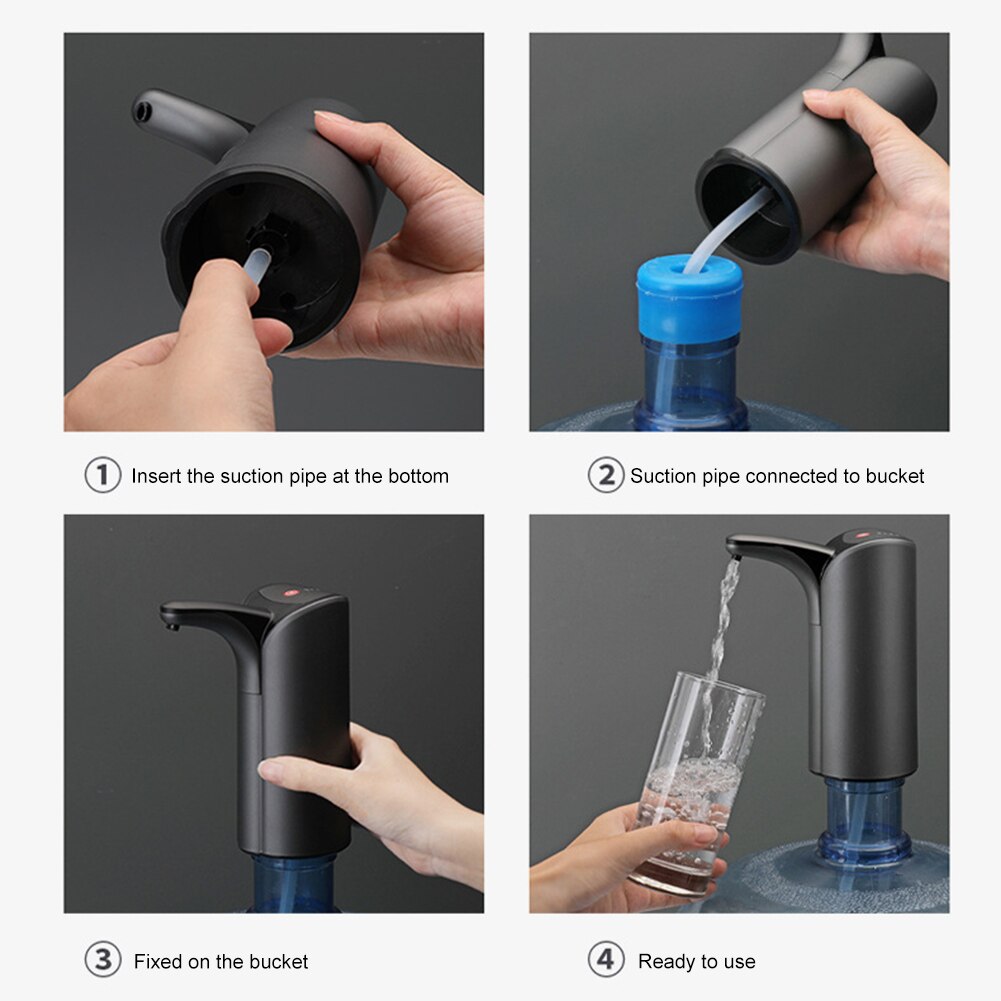 1 Insert the suction pipe at the bottom

2 Suction pipe connected to bucket

3 Fixed on the bucket

4 Ready to use