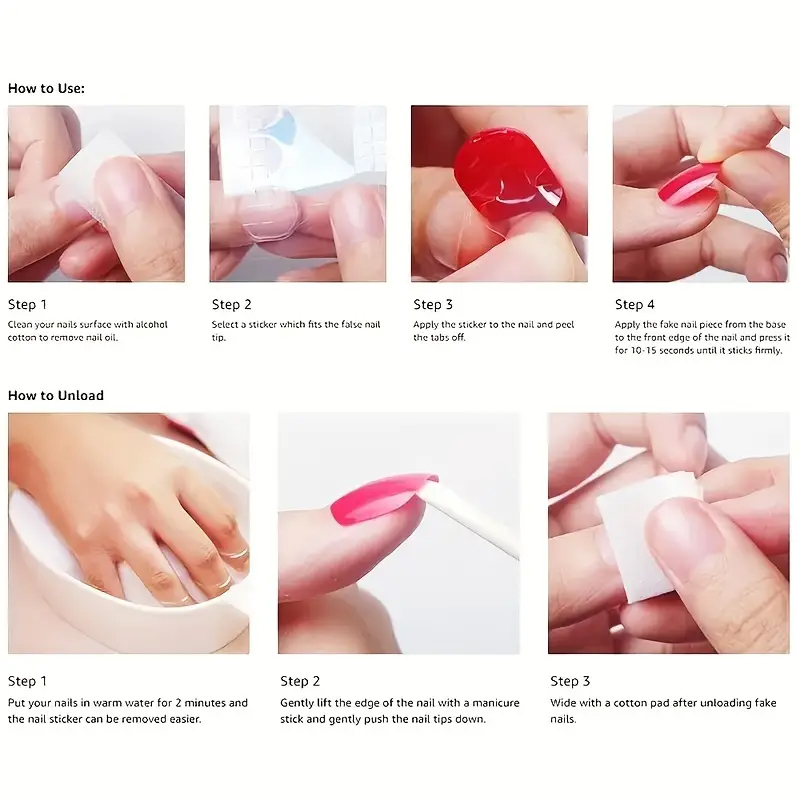 How to Use:

Step 1
Clean your nails surface with alcohol cotton to remove nail oil.

Step 2
Select a sticker which fits the false nail tip.

Step 3
Apply the sticker to the nail and peel the tabs off.

Step 4
Apply the fake nail piece from the base to the front edge of the nail and press it for 10-15 seconds until it sticks firmly.

How to Unload

Step 1
Put your nails in warm water for 2 minutes and the nail sticker can be removed easier.

Step 2
Gently lift the edge of the nail with a manicure stick and gently push the nail tips down.

Step 3
Wide with a cotton pad after unloading fake nails.