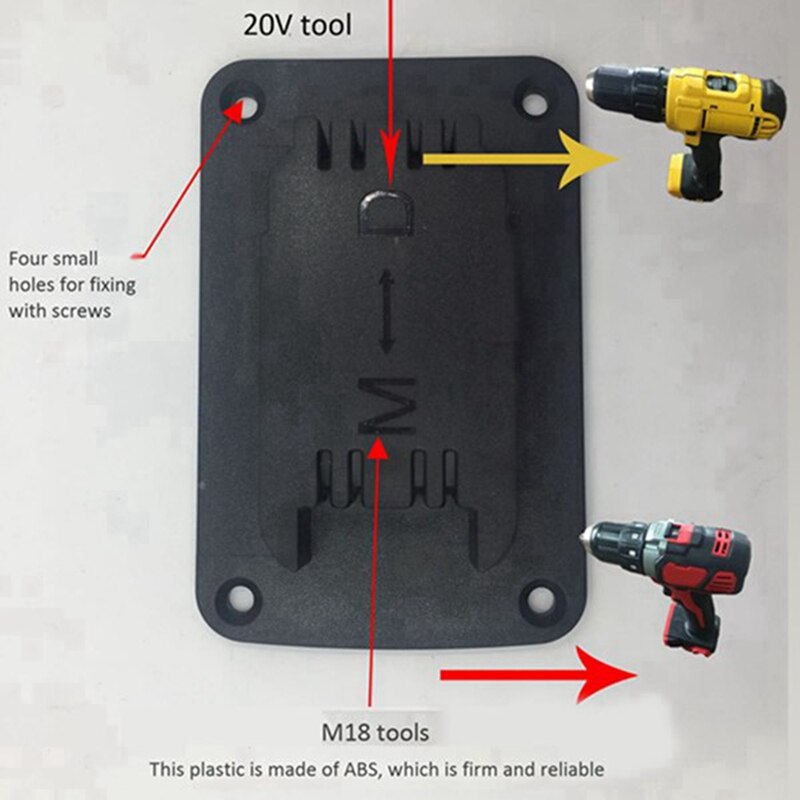 20V tool

Four small holes for fixing with screws

D

M

M18 tools

This plastic is made of ABS, which is firm and reliable