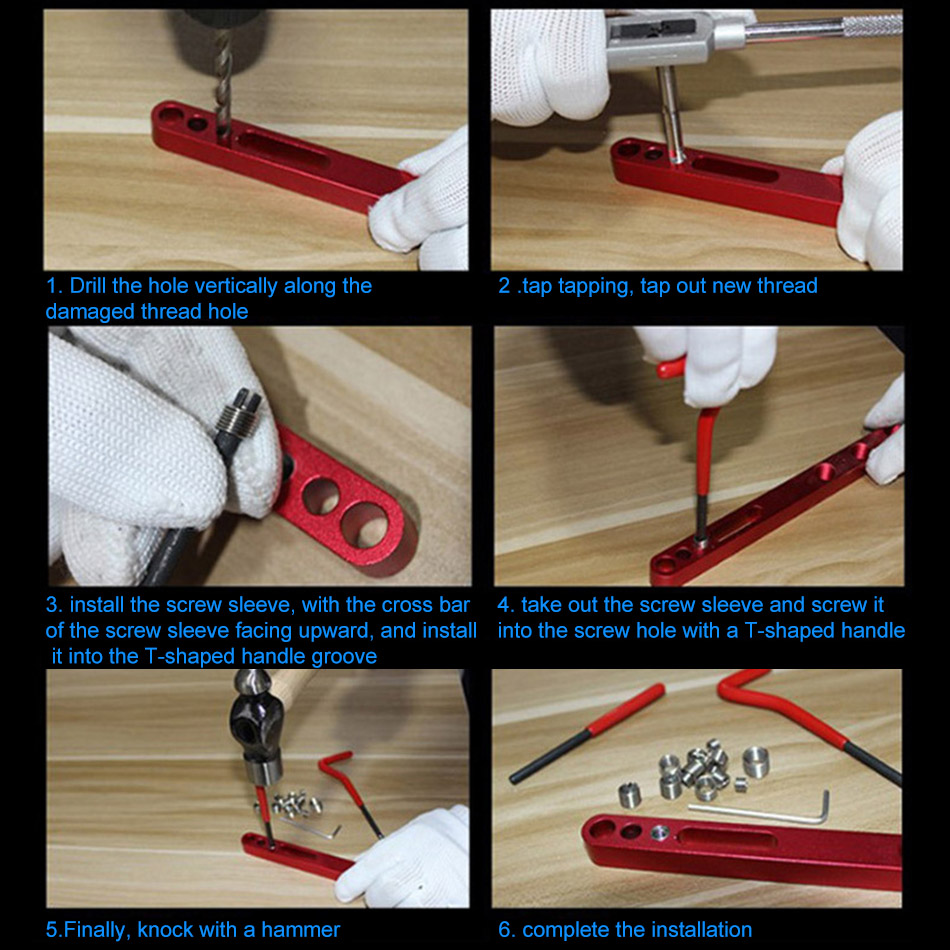 1. Drill the hole vertically along the damaged thread hole

2 .tap tapping, tap out new thread

3. install the screw sleeve, with the cross bar of the screw sleeve facing upward, and install it into the T-shaped handle groove

4. take out the screw sleeve and screw it into the screw hole with a T-shaped handle

5.Finally, knock with a hammer

6. complete the installation