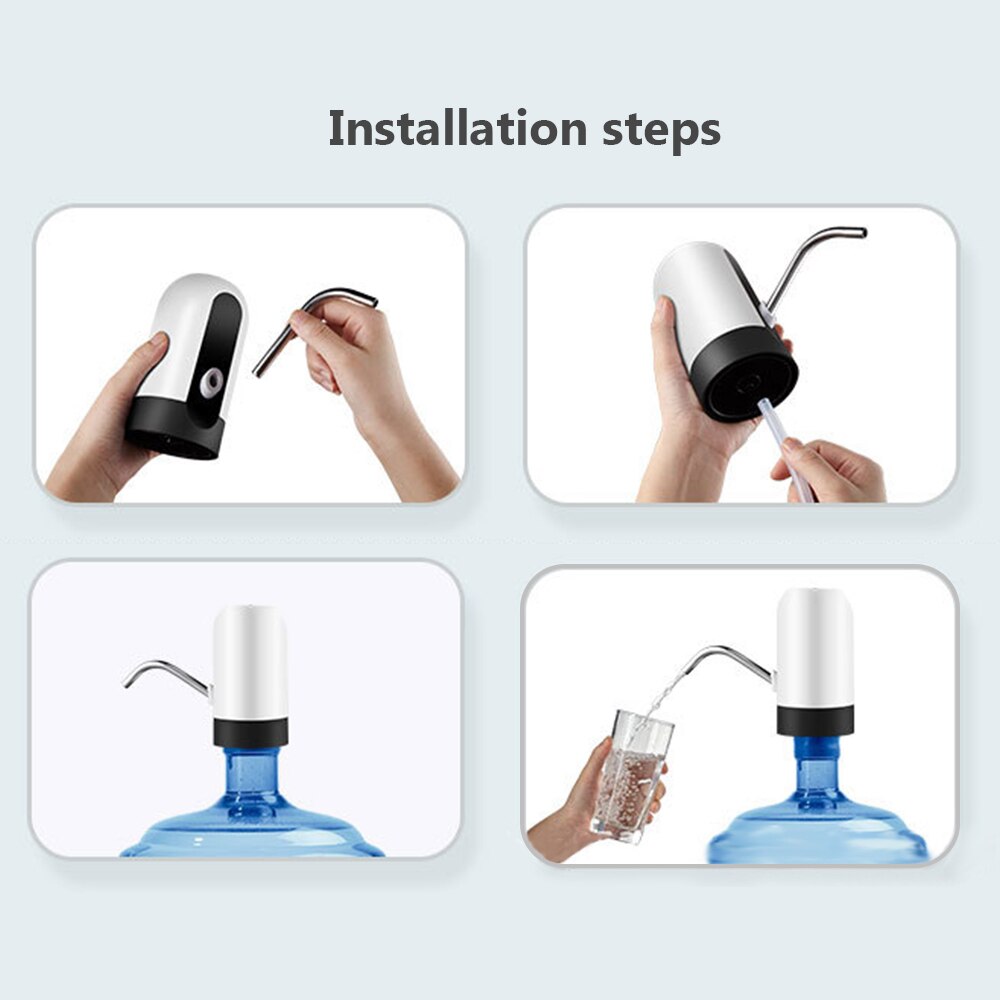 Installation steps