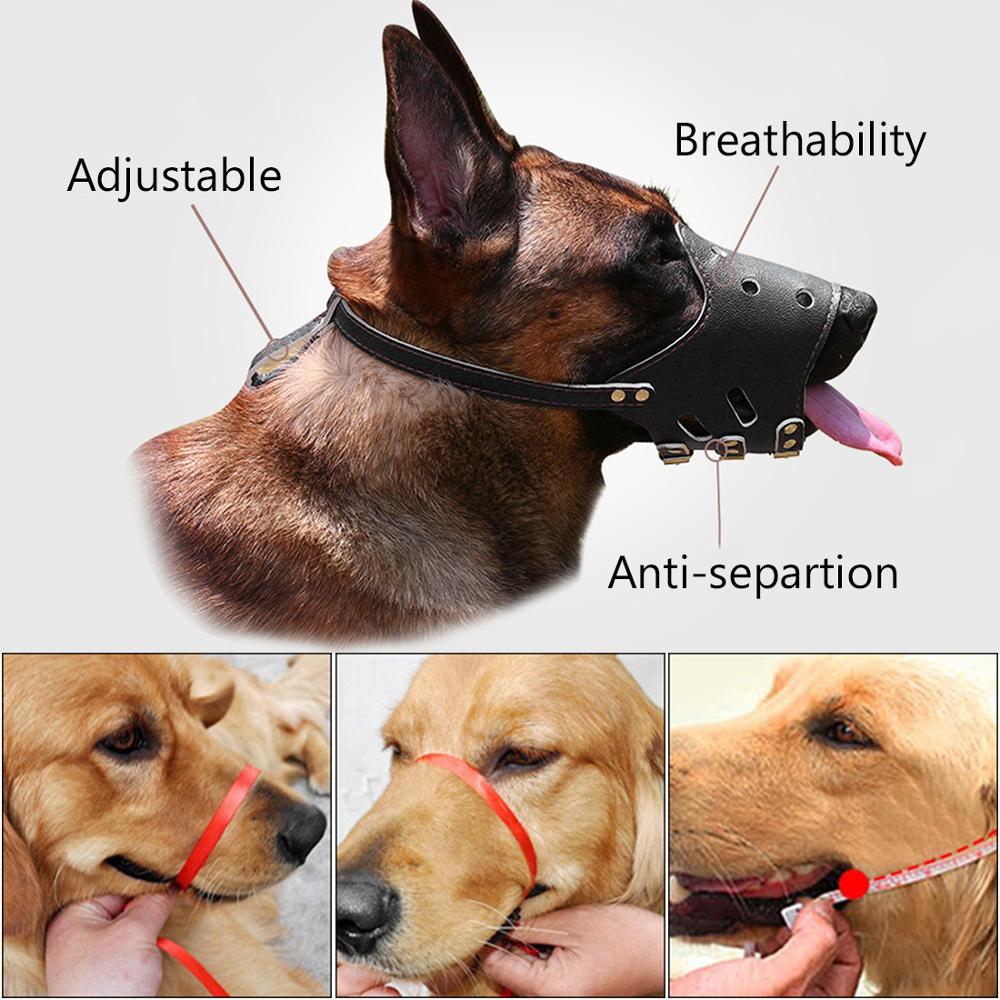 Adjustable

Breathability

Anti-separtion