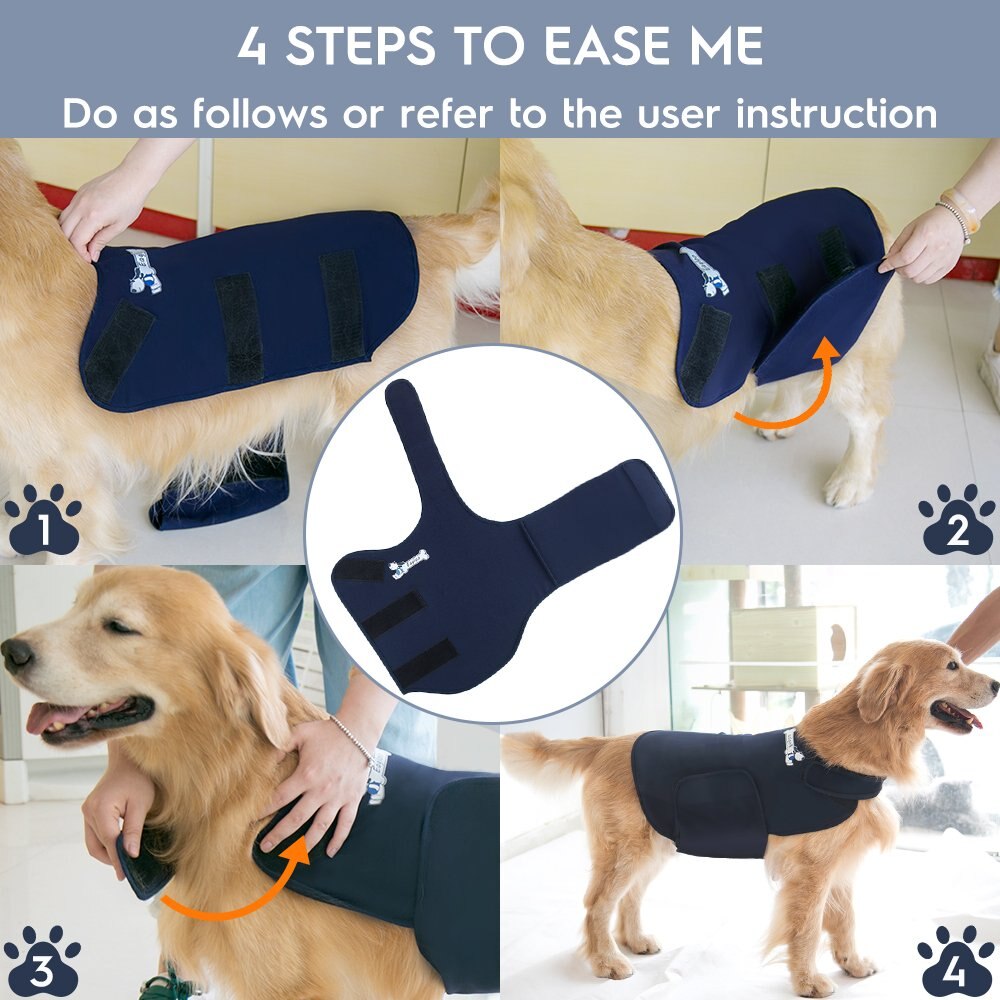 4 STEPS TO EASE ME
Do as follows or refer to the user instruction

1

2

3

4