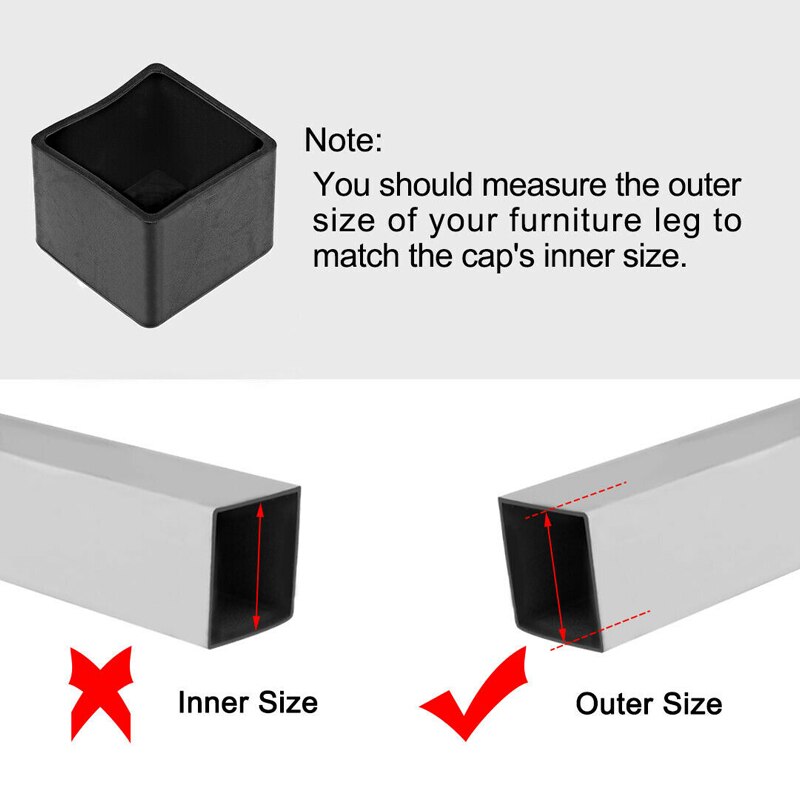 Note:
You should measure the outer size of your furniture leg to match the cap's inner size.

Inner Size

Outer Size