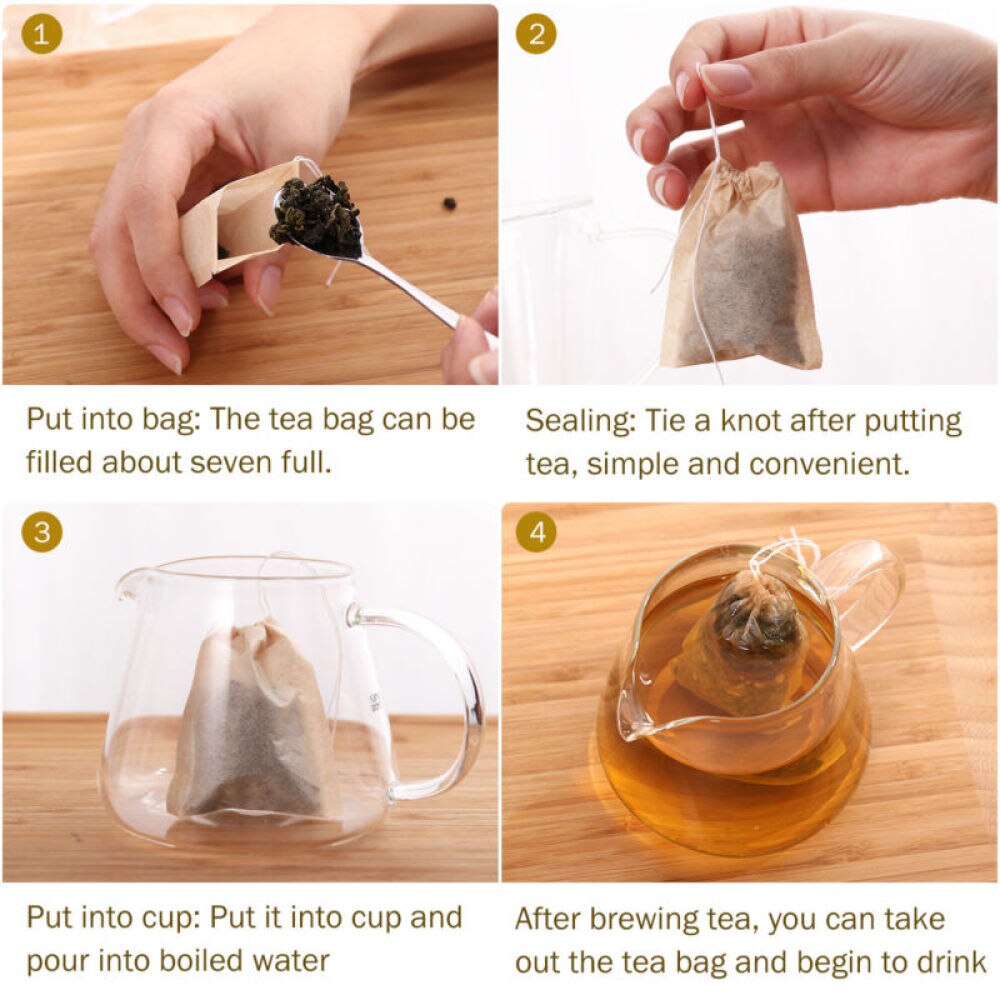 1

Put into bag: The tea bag can be filled about seven full.

2

Sealing: Tie a knot after putting tea, simple and convenient.

3

Put into cup: Put it into cup and pour into boiled water

4

After brewing tea, you can take out the tea bag and begin to drink