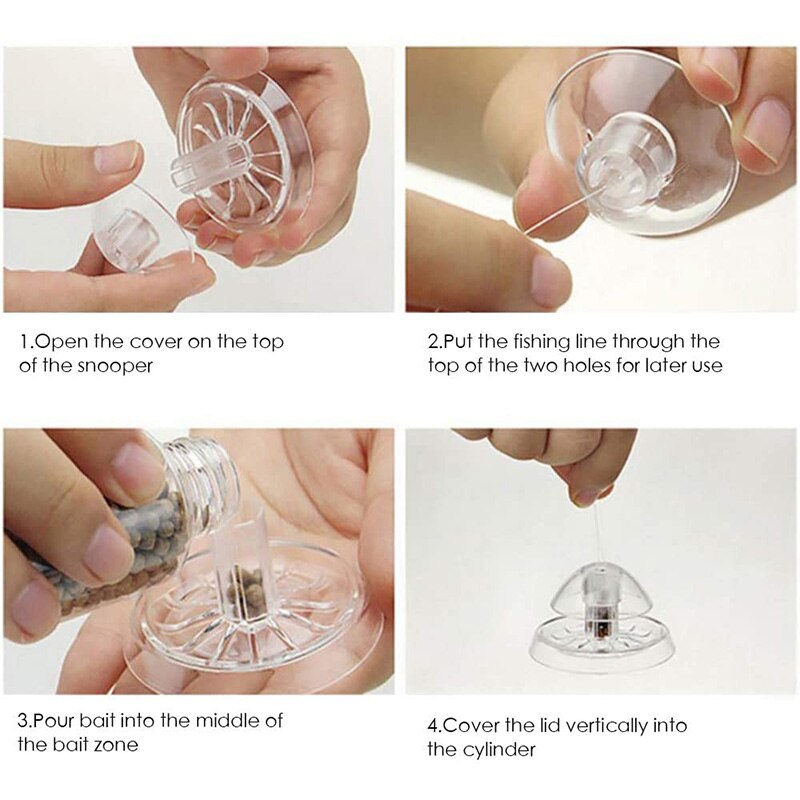 1.Open the cover on the top of the snooper

2.Put the fishing line through the top of the two holes for later use

3.Pour bait into the middle of the bait zone

4.Cover the lid vertically into the cylinder