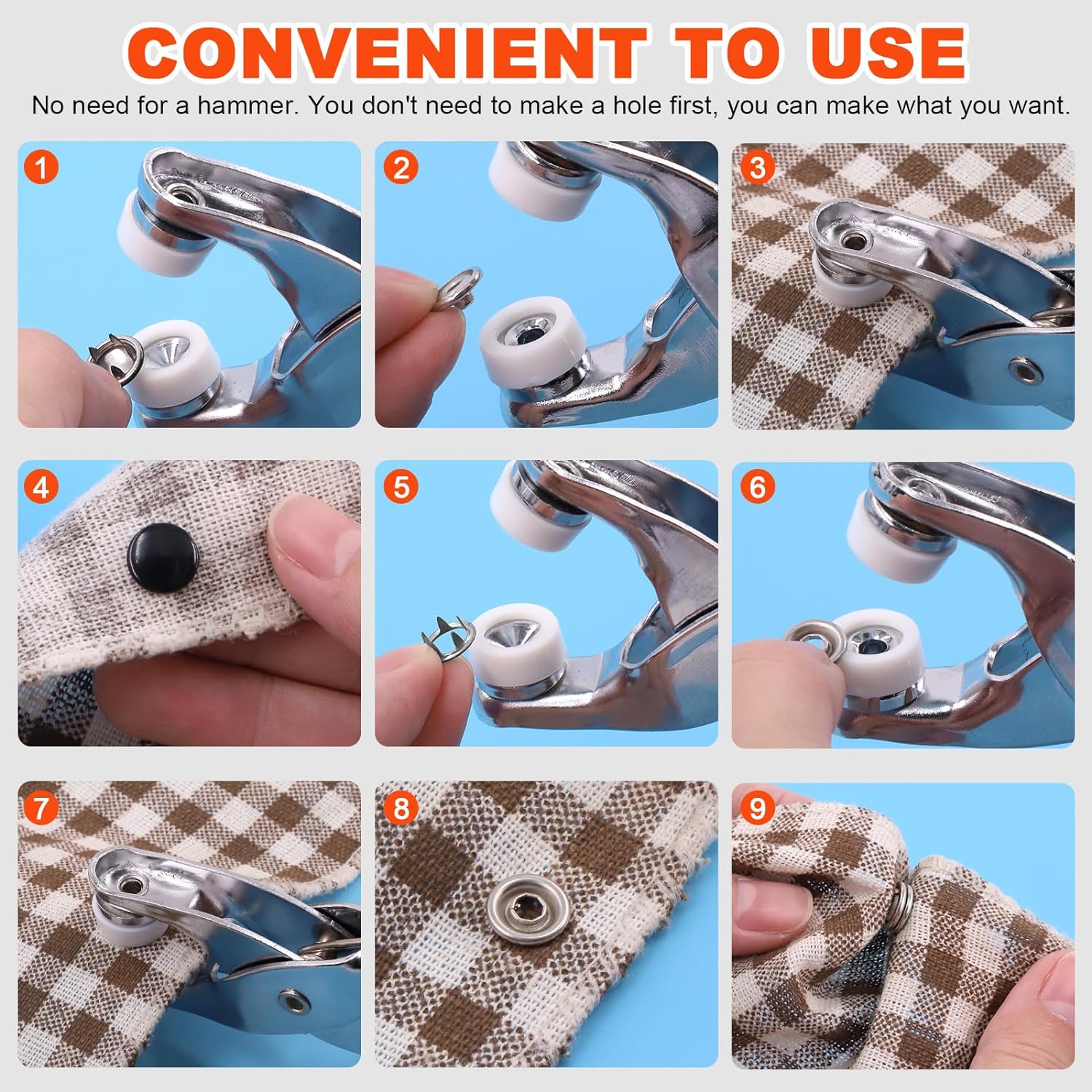 CONVENIENT TO USE

No need for a hammer. You don't need to make a hole first, you can make what you want.

1

2

3

4

5

6

7

8

9