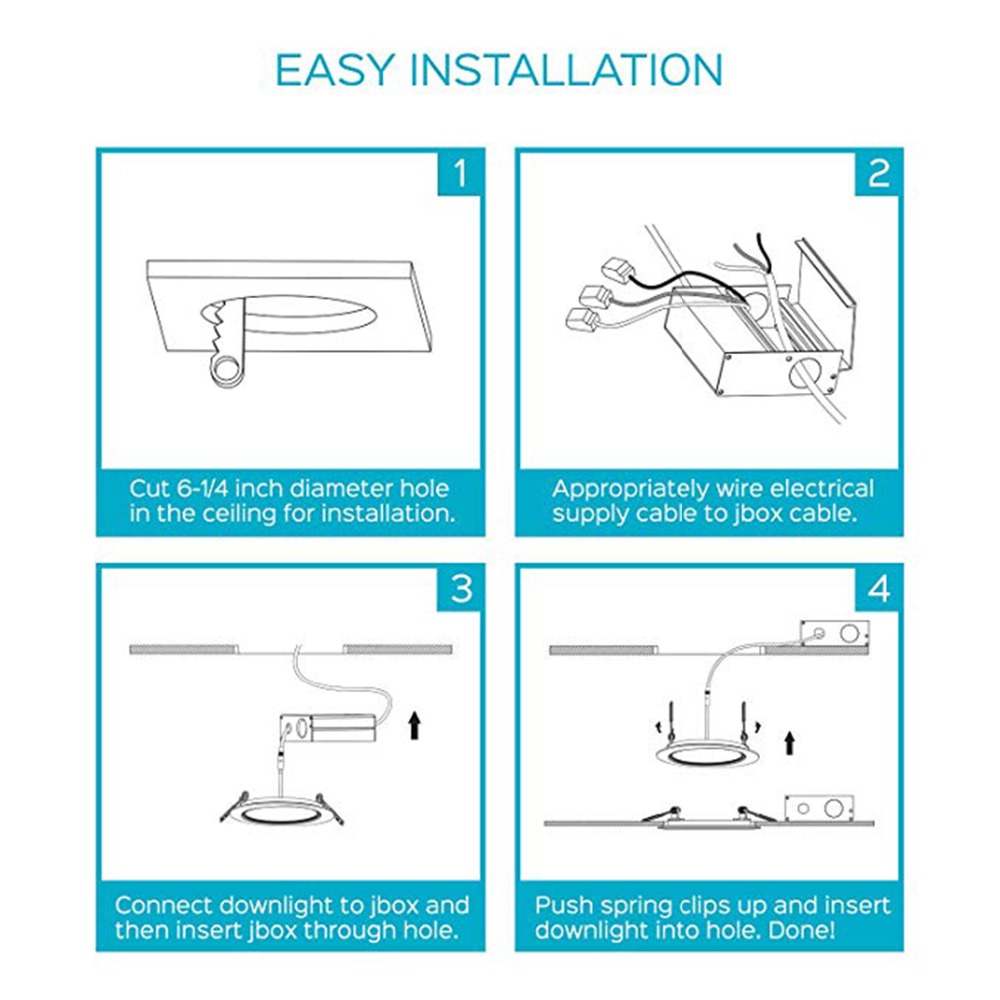 EASY INSTALLATION

1

Cut 6-1/4 inch diameter hole in the ceiling for installation.

2

Appropriately wire electrical supply cable to jbox cable.

3

Connect downlight to jbox and then insert jbox through hole.

4

Push spring clips up and insert downlight into hole. Done!