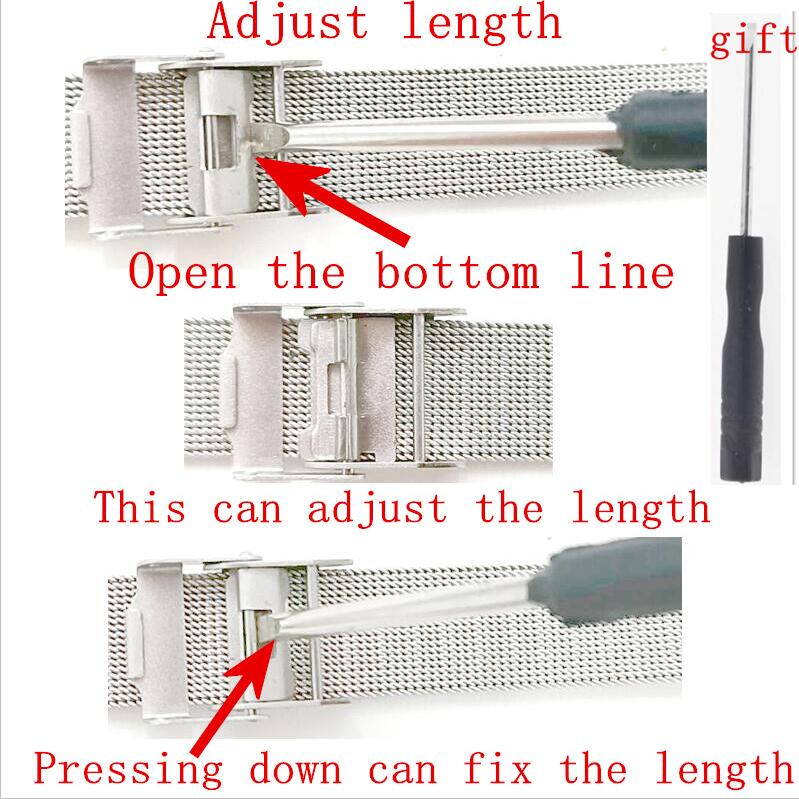 Adjust length

gift

Open the bottom line

This can adjust the length

Pressing down can fix the length