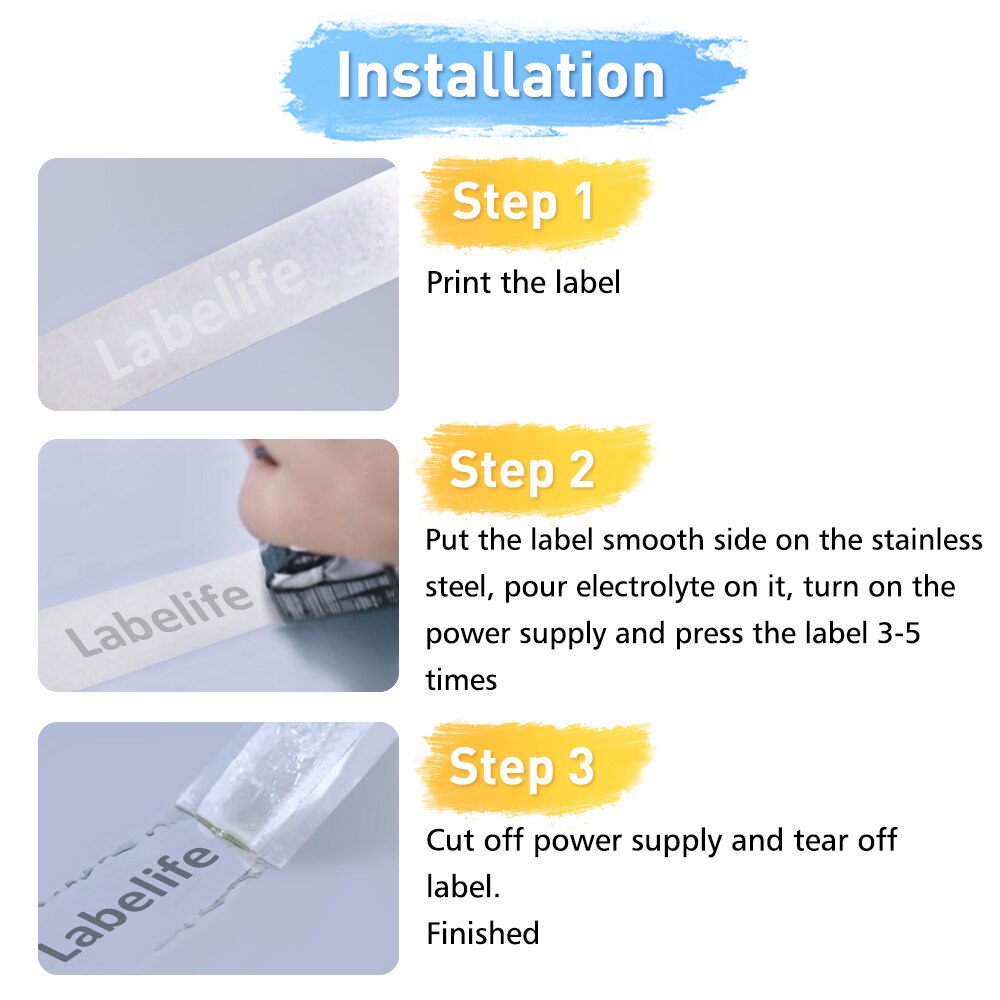 Installation

Labelife

Step 1

Print the label

Labelife

Step 2

Put the label smooth side on the stainless steel, pour electrolyte on it, turn on the power supply and press the label 3-5 times

Labelife

Step 3

Cut off power supply and tear off label.
Finished