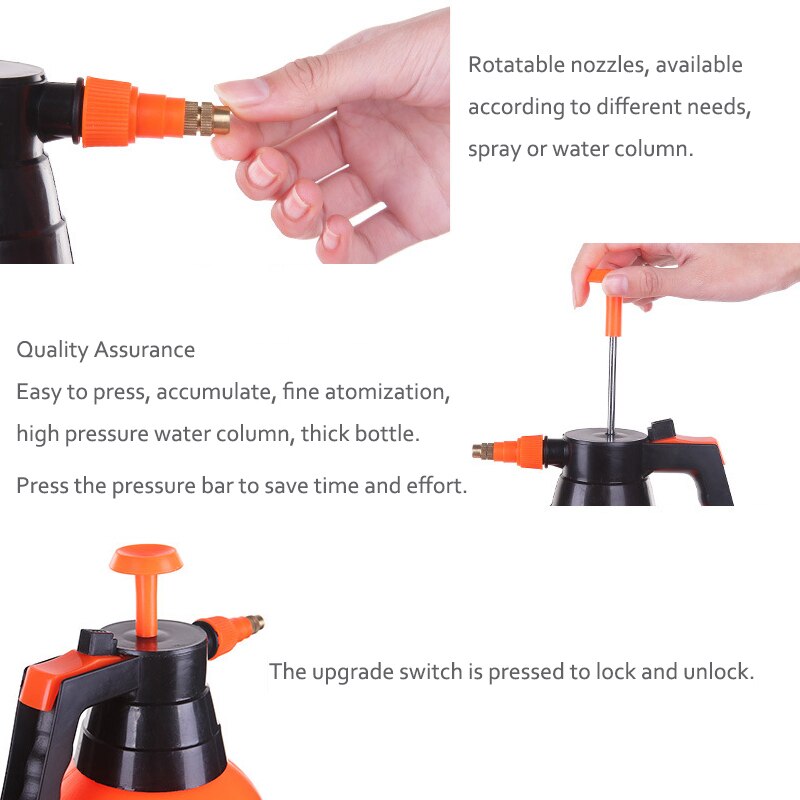 Rotatable nozzles, available according to different needs, spray or water column.

Quality Assurance
Easy to press, accumulate, fine atomization, high pressure water column, thick bottle.

Press the pressure bar to save time and effort.

The upgrade switch is pressed to lock and unlock.