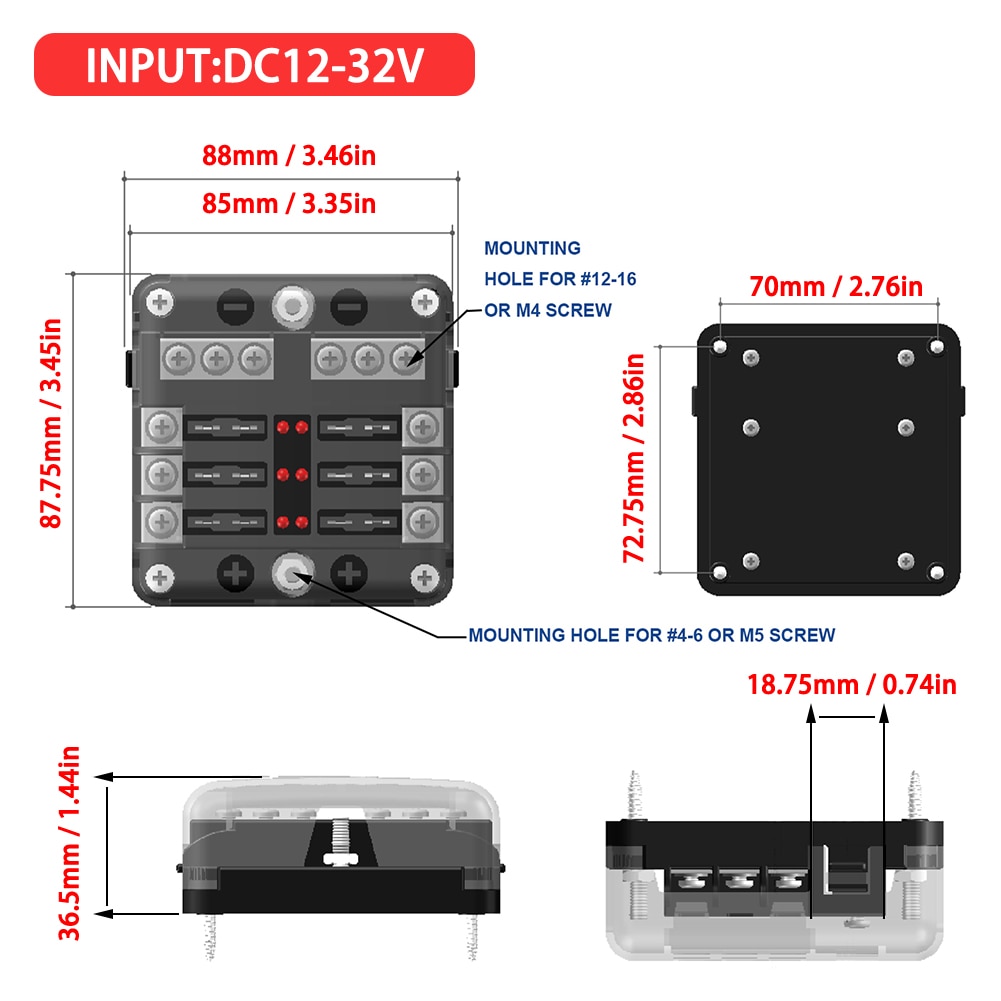 INPUT:DC12-32V

88mm / 3.46in

85mm / 3.35in

MOUNTING HOLE FOR #12-16 OR M4 SCREW

87.75mm / 3.45in

70mm / 2.76in

72.75mm / 2.86in

MOUNTING HOLE FOR #4-6 OR M5 SCREW

18.75mm / 0.74in

36.5mm / 1.44in