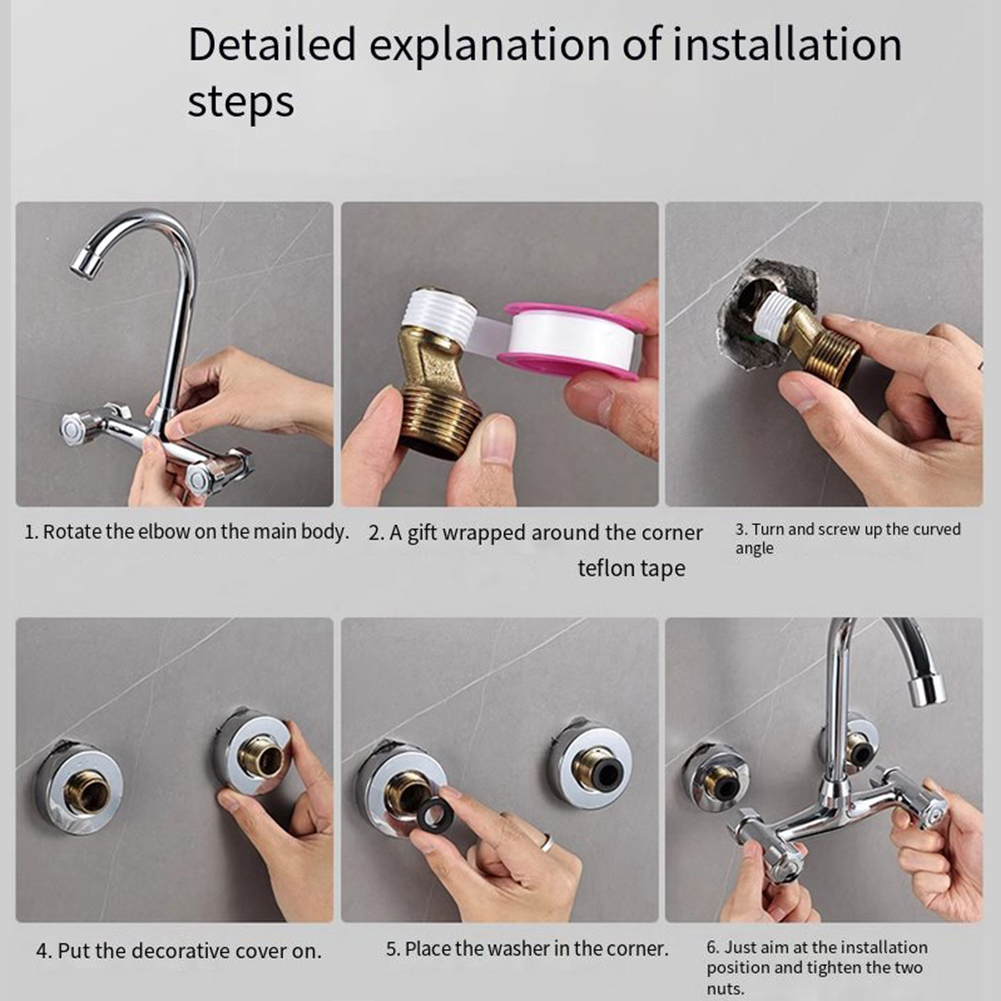 Detailed explanation of installation steps

1. Rotate the elbow on the main body.

2. A gift wrapped around the corner teflon tape

3. Turn and screw up the curved angle

4. Put the decorative cover on.

5. Place the washer in the corner.

6. Just aim at the installation position and tighten the two nuts.