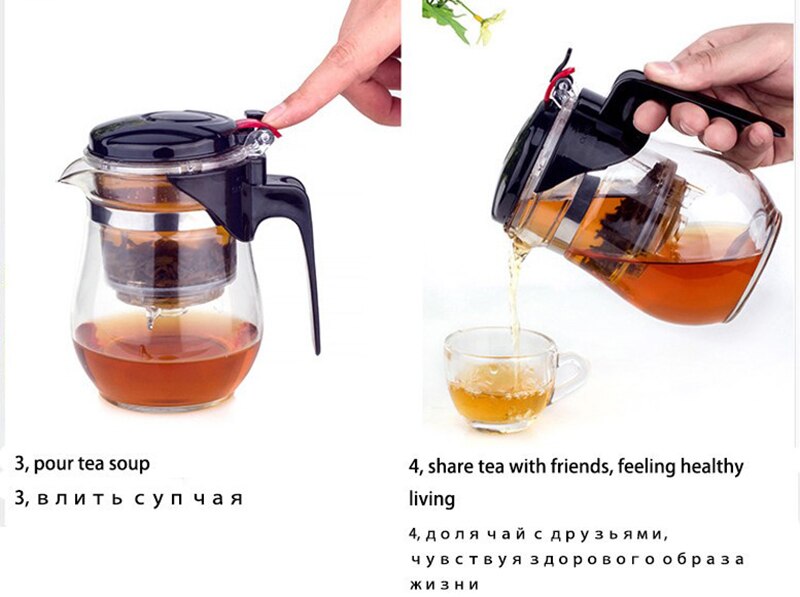 3, pour tea soup

3, влить суп чая

4, share tea with friends, feeling healthy living

4, доля чай с друзьями, чувствуя здорового образа жизни