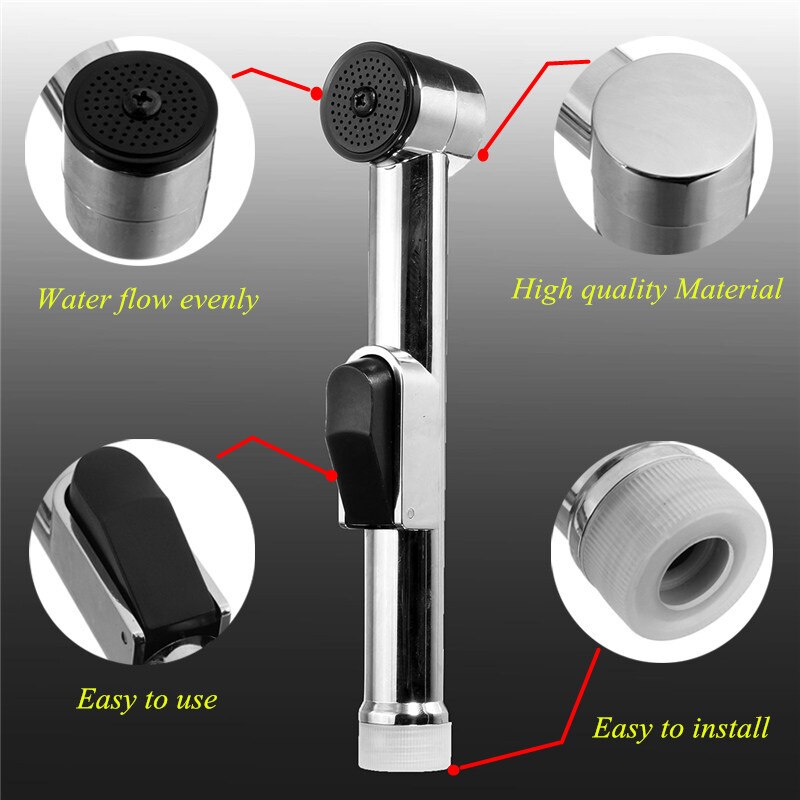 Water flow evenly

High quality Material

Easy to use

Easy to install