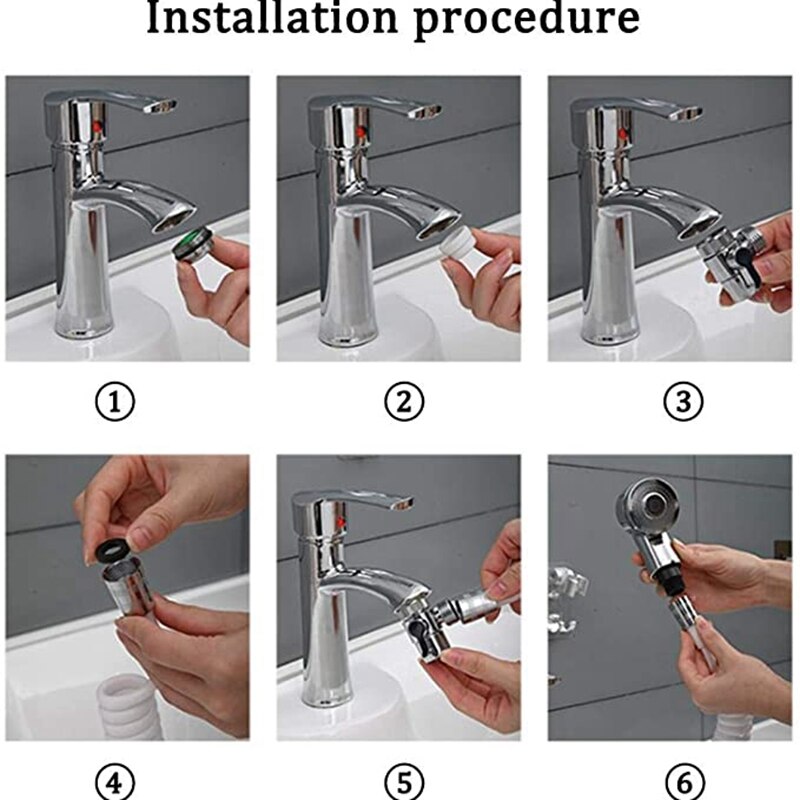 Installation procedure

①

②

③

④

⑤

⑥