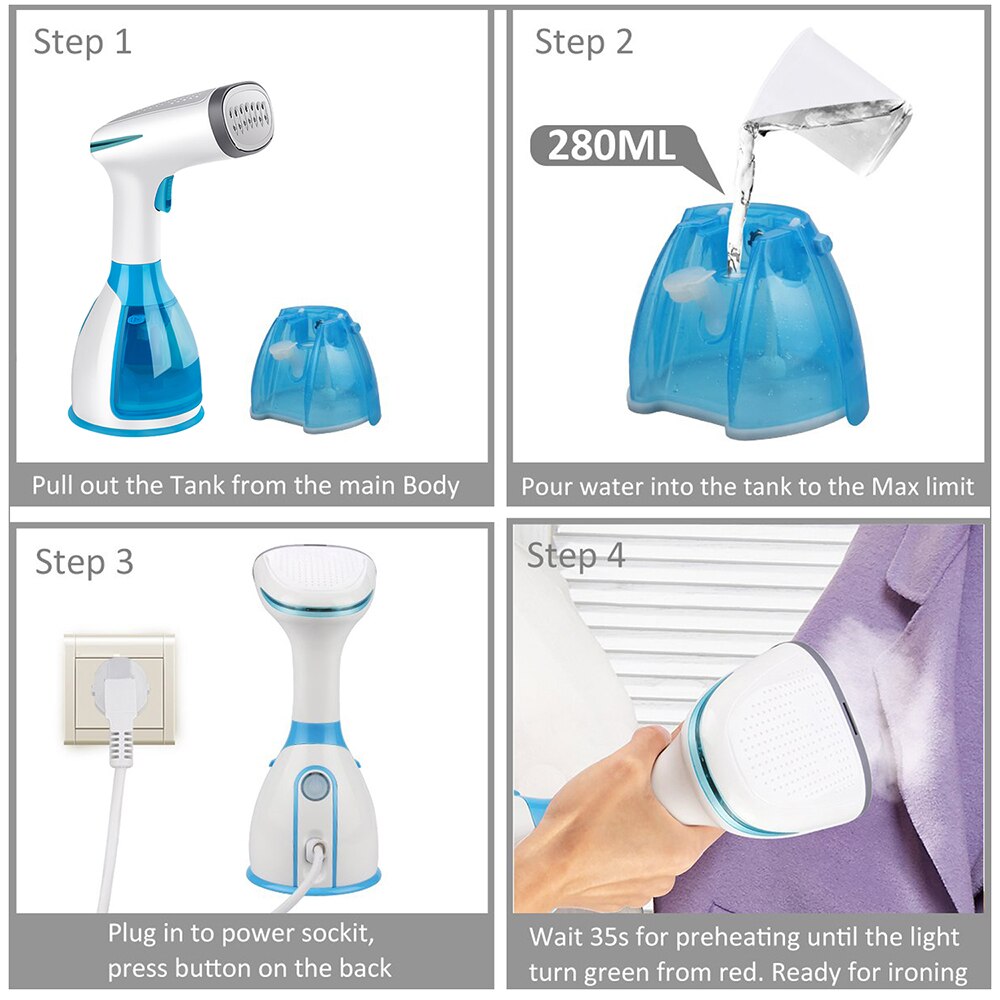 Step 1

Pull out the Tank from the main Body

Step 2

280ML

Pour water into the tank to the Max limit

Step 3

Plug in to power sockit, press button on the back

Step 4

Wait 35s for preheating until the light turn green from red. Ready for ironing