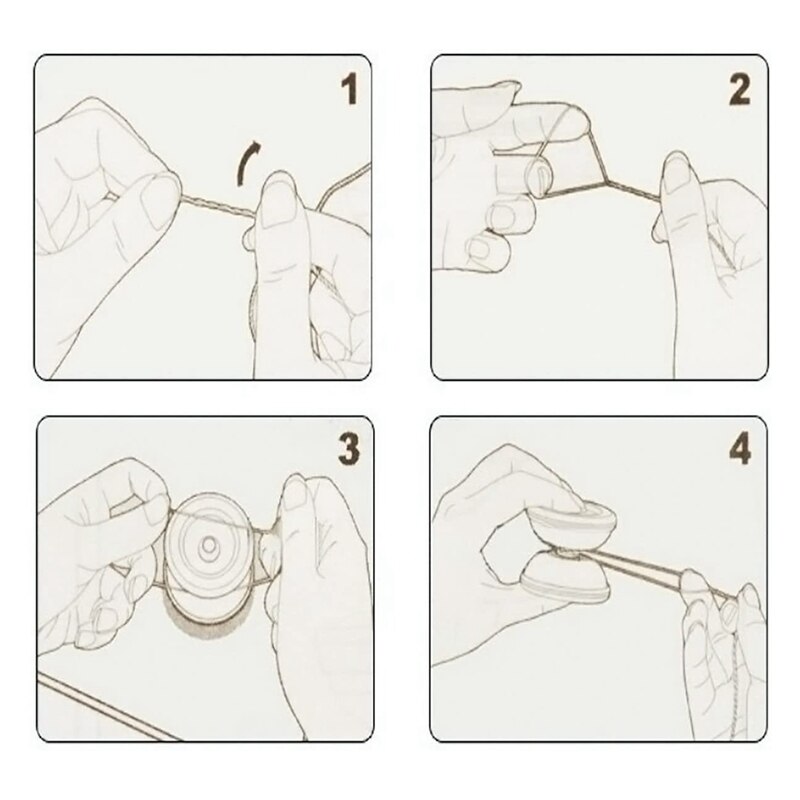 1

2

3

4