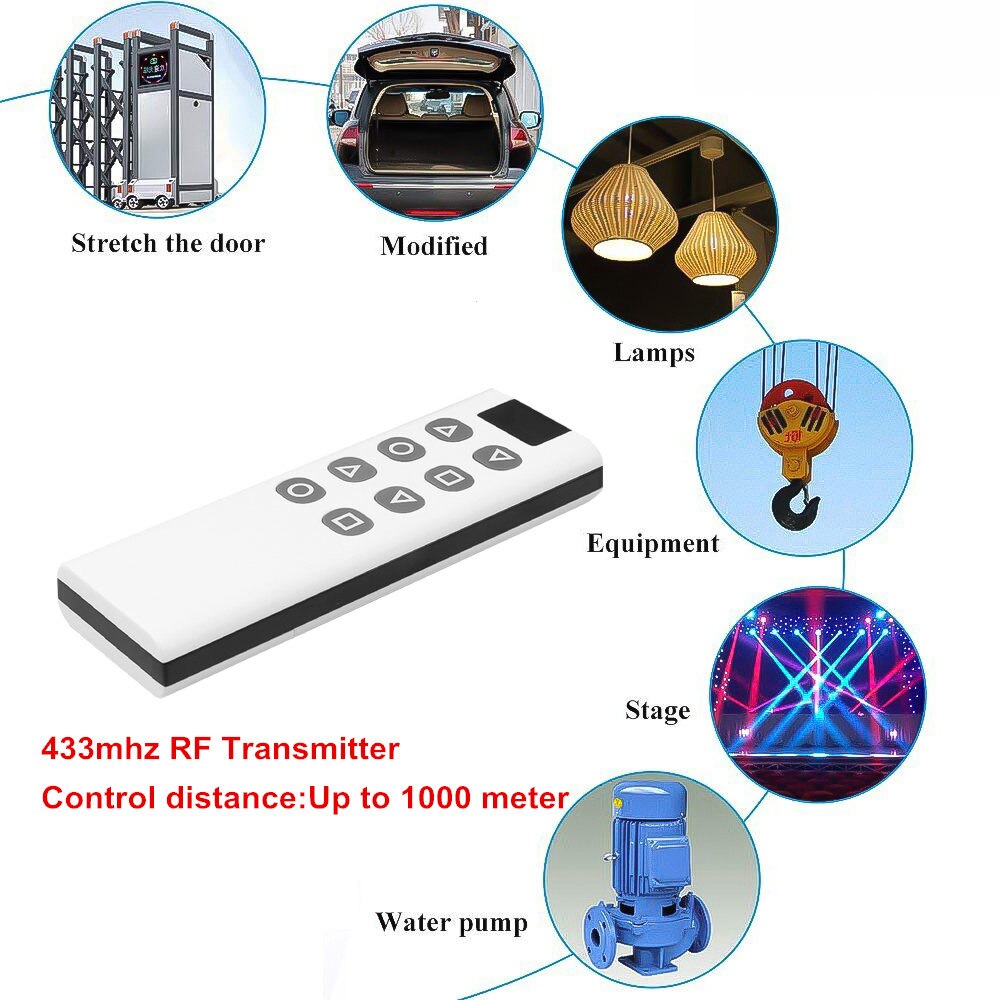 Stretch the door

Modified

Lamps

Equipment

Stage

433mhz RF Transmitter

Control distance:Up to 1000 meter

Water pump