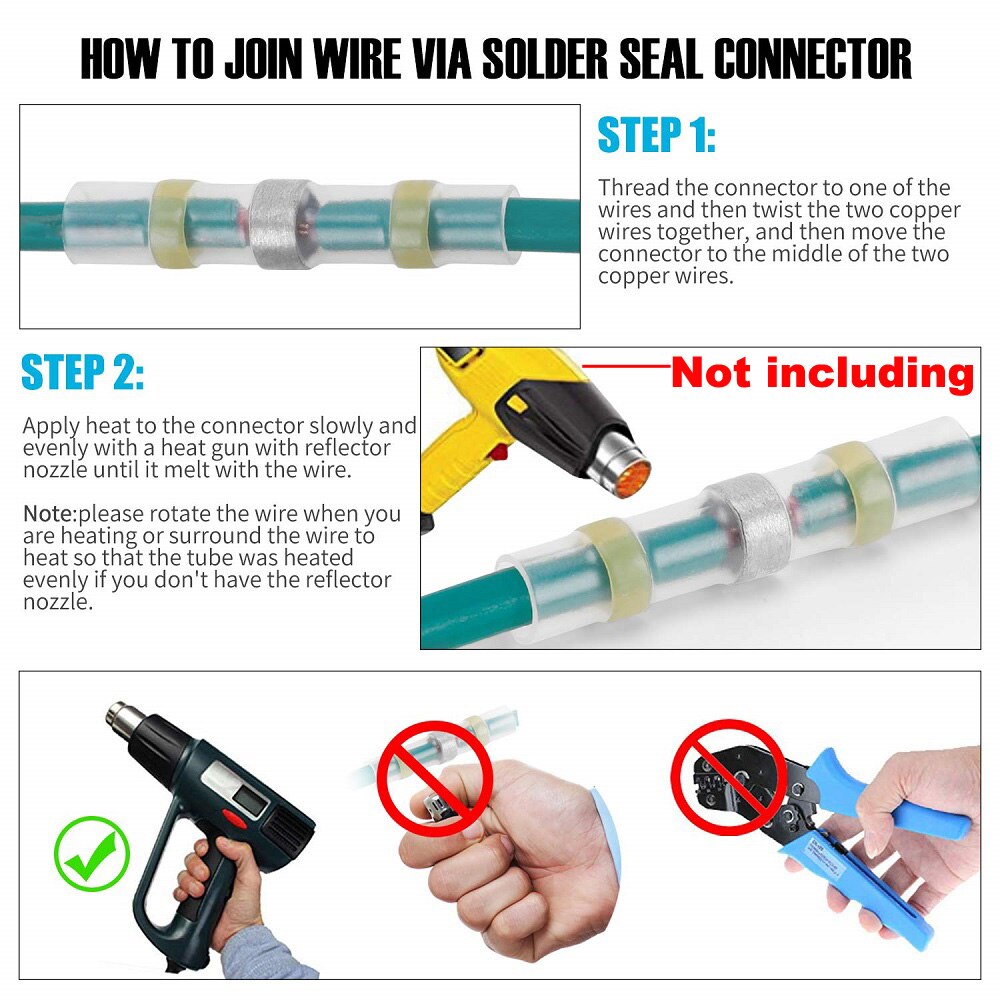 HOW TO JOIN WIRE VIA SOLDER SEAL CONNECTOR

STEP 1:

Thread the connector to one of the wires and then twist the two copper wires together, and then move the connector to the middle of the two copper wires.

STEP 2:

Apply heat to the connector slowly and evenly with a heat gun with reflector nozzle until it melt with the wire.

Note:please rotate the wire when you are heating or surround the wire to heat so that the tube was heated evenly if you don't have the reflector nozzle.

Not including