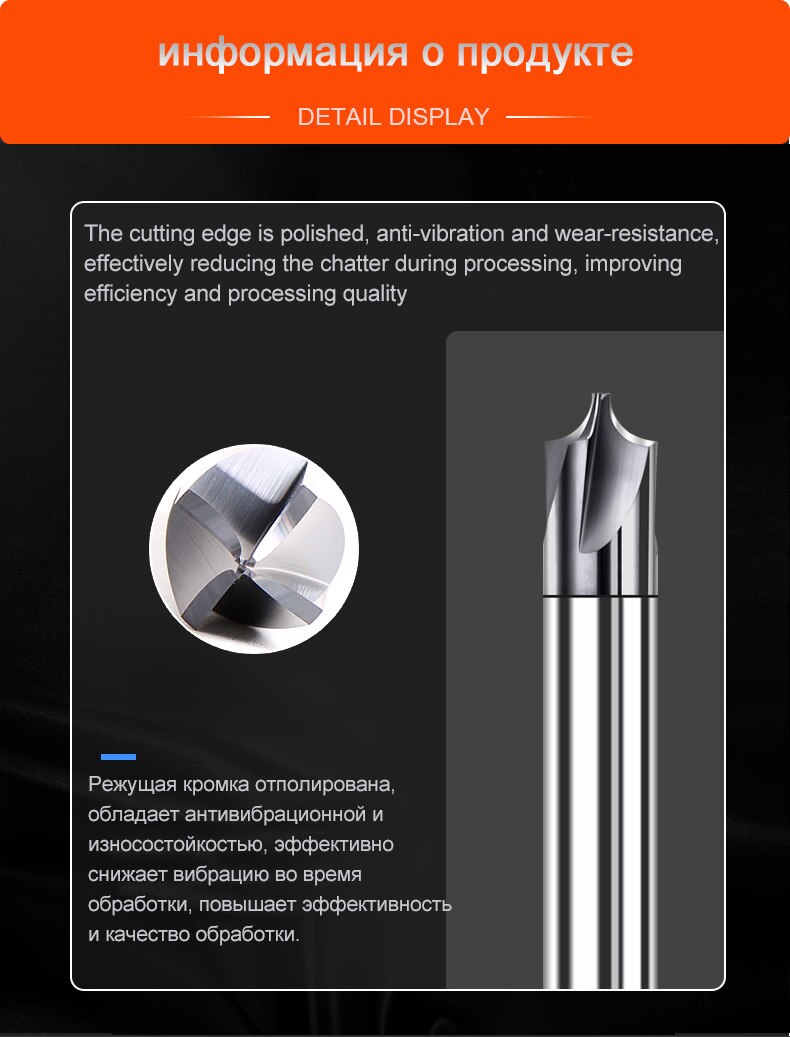 информация о продукте

DETAIL DISPLAY

The cutting edge is polished, anti-vibration and wear-resistance, effectively reducing the chatter during processing, improving efficiency and processing quality

Режущая кромка отполирована, обладает антивибрационной и износостойкостью, эффективно снижает вибрацию во время обработки, повышает эффективность и качество обработки.