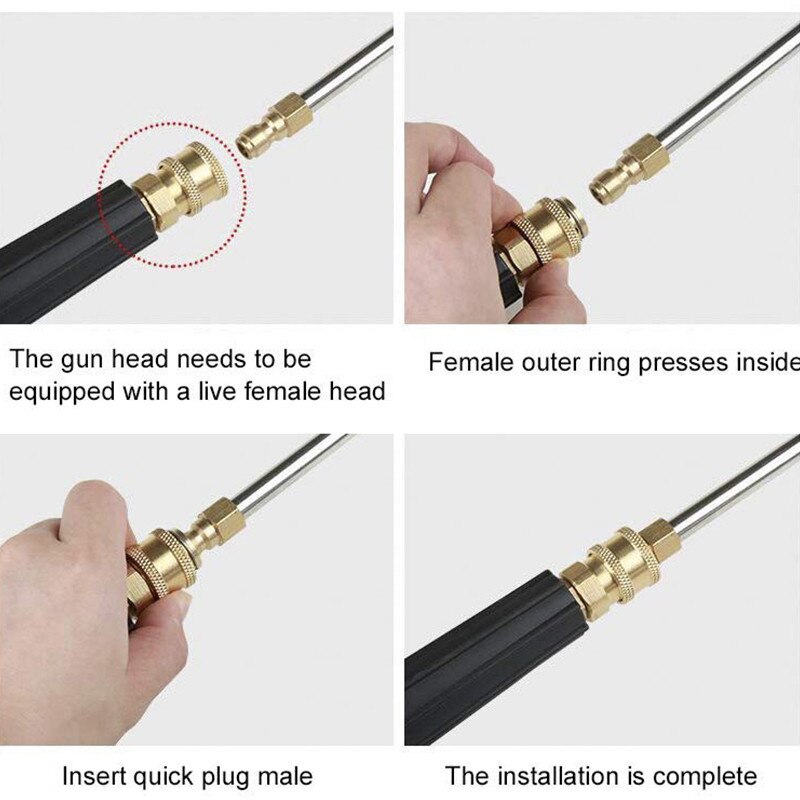 The gun head needs to be equipped with a live female head

Female outer ring presses inside

Insert quick plug male

The installation is complete