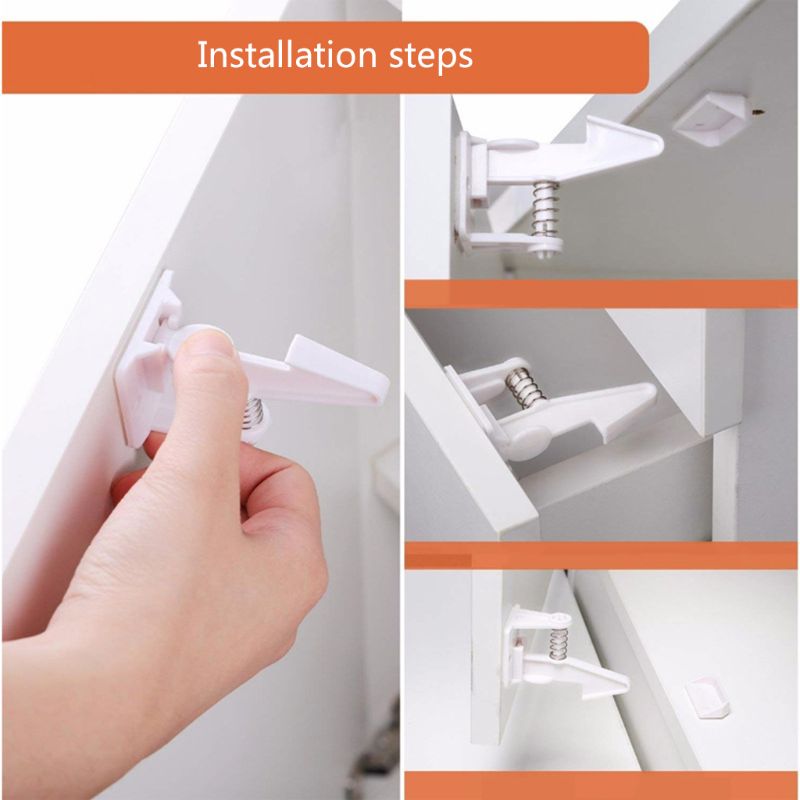 Installation steps