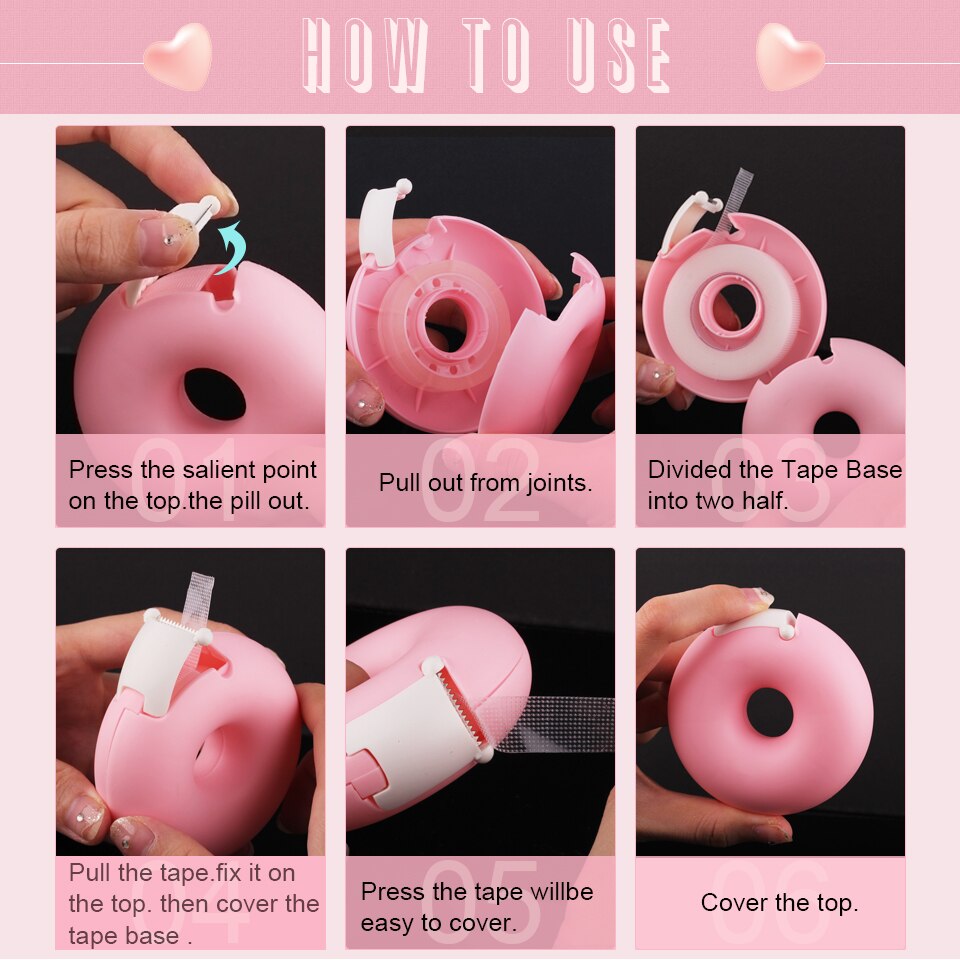 HOW TO USE

01
Press the salient point on the top.the pill out.

02
Pull out from joints.

03
Divided the Tape Base into two half.

04
Pull the tape.fix it on the top. then cover the tape base .

05
Press the tape willbe easy to cover.

06
Cover the top.