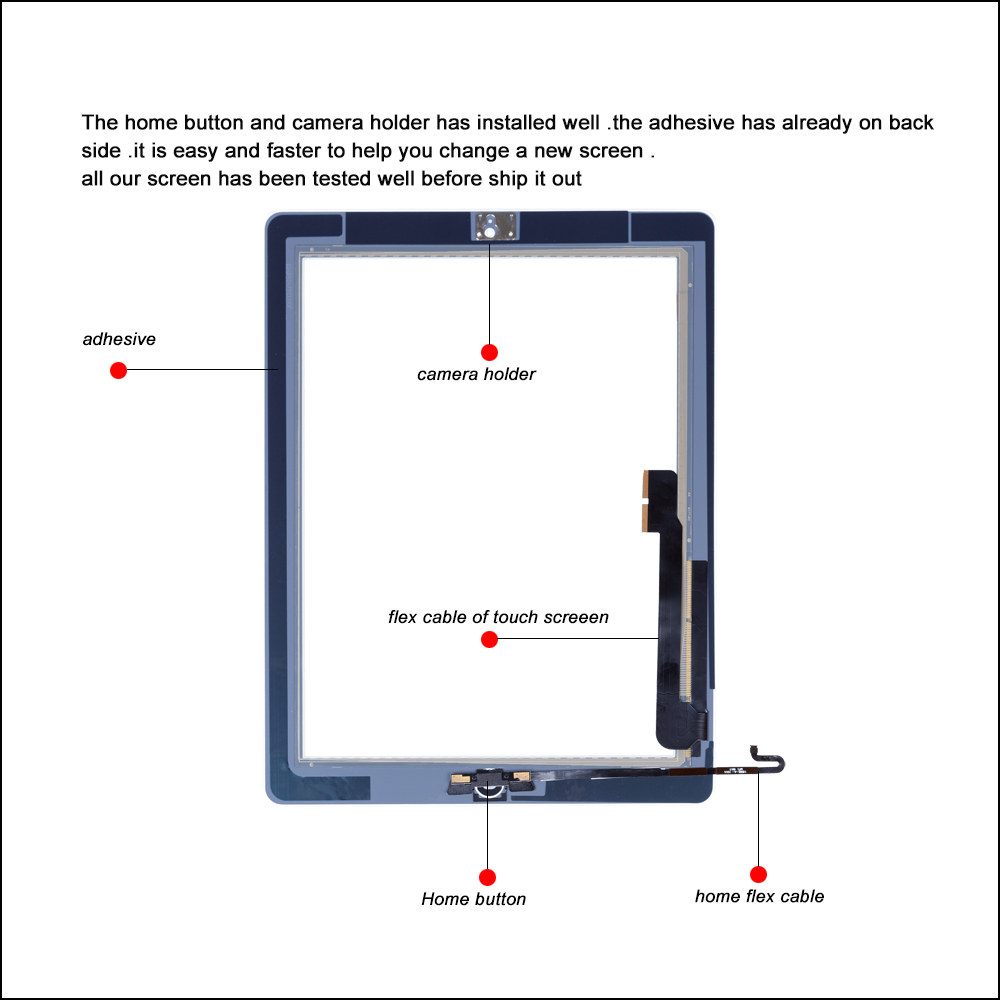 The home button and camera holder has installed well .the adhesive has already on back side .it is easy and faster to help you change a new screen .
all our screen has been tested well before ship it out

adhesive

camera holder

flex cable of touch screeen

Home button

home flex cable