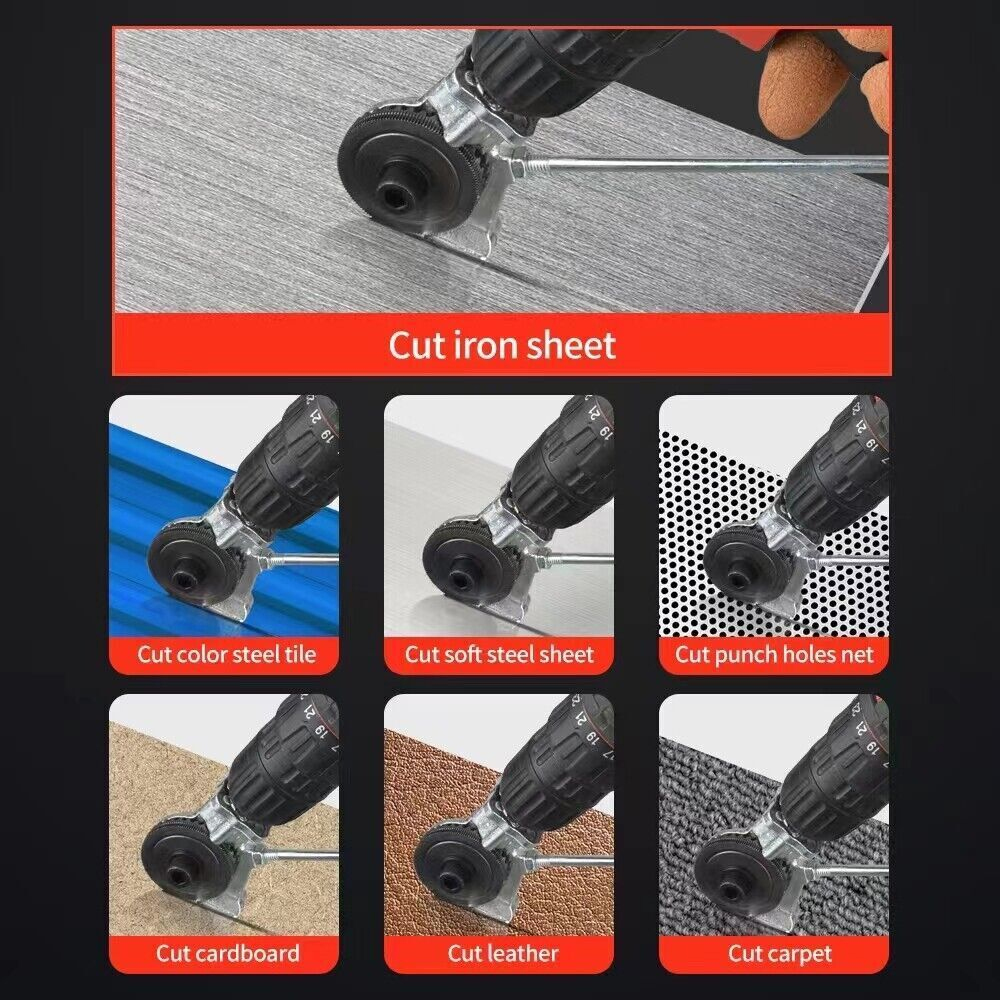 Cut iron sheet

Cut color steel tile

Cut soft steel sheet

Cut punch holes net

Cut cardboard

Cut leather

Cut carpet