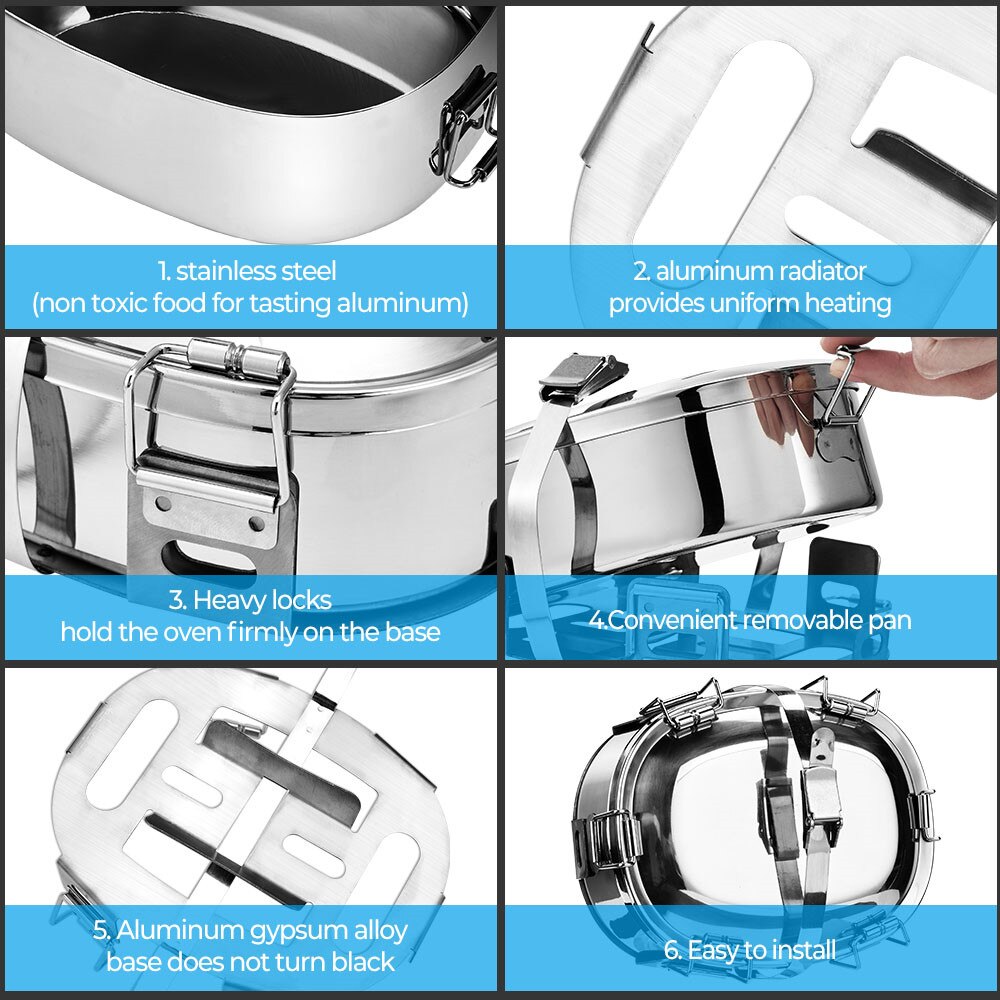 1. stainless steel
(non toxic food for tasting aluminum)

2. aluminum radiator
provides uniform heating

3. Heavy locks
hold the oven firmly on the base

4.Convenient removable pan

5. Aluminum gypsum alloy
base does not turn black

6. Easy to install