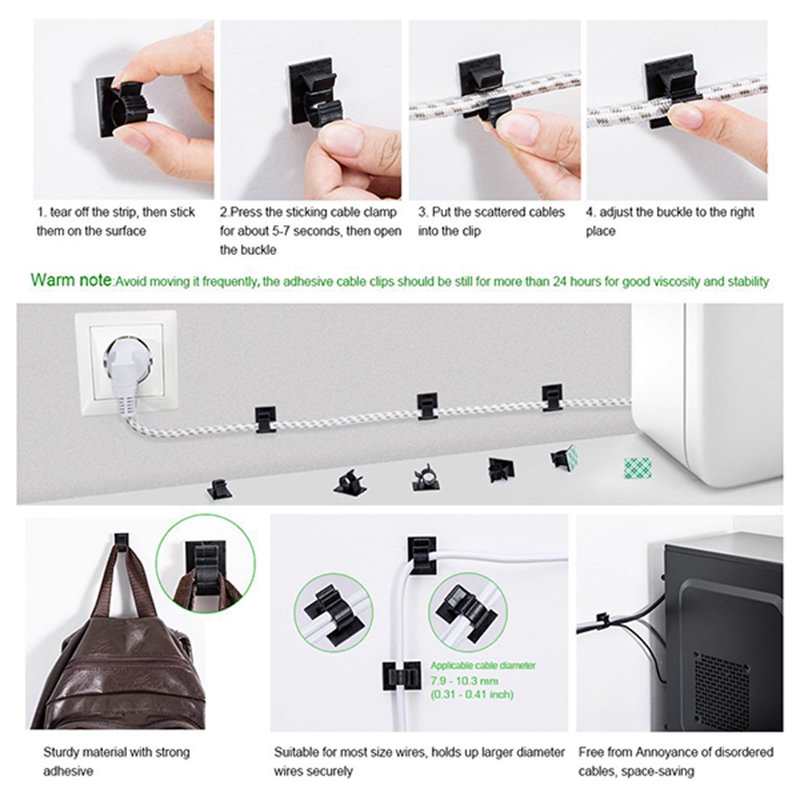 1. tear off the strip, then stick them on the surface

2.Press the sticking cable clamp for about 5-7 seconds, then open the buckle

3. Put the scattered cables into the clip

4. adjust the buckle to the right place

Warm note:Avoid moving it frequently, the adhesive cable clips should be still for more than 24 hours for good viscosity and stability

Applicable cable diameter
7.9 - 10.3 mm
(0.31 - 0.41 inch)

Sturdy material with strong adhesive

Suitable for most size wires, holds up larger diameter wires securely

Free from Annoyance of disordered cables, space-saving