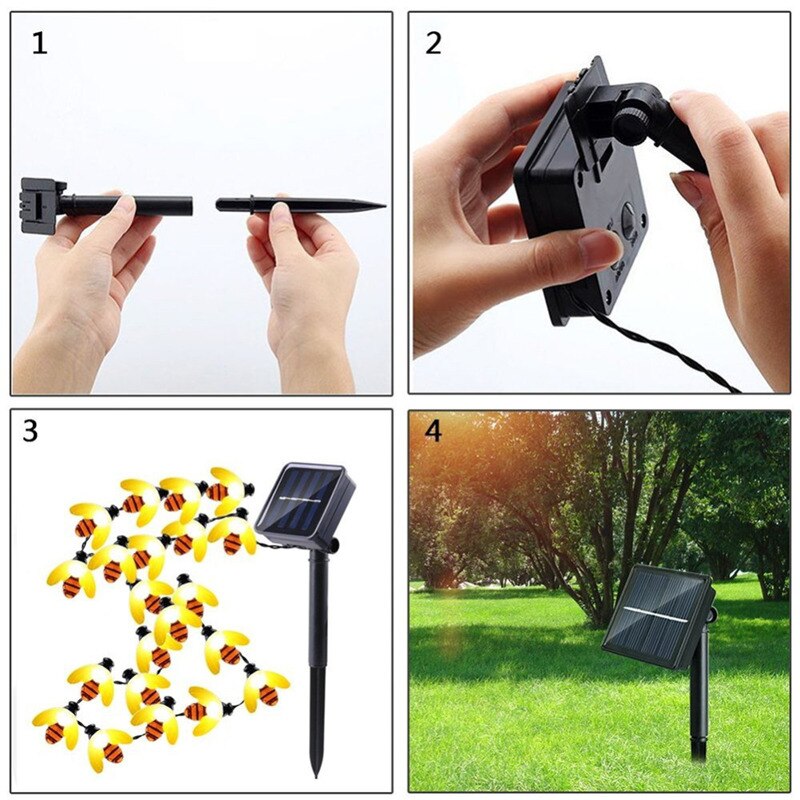 1

2

3

4