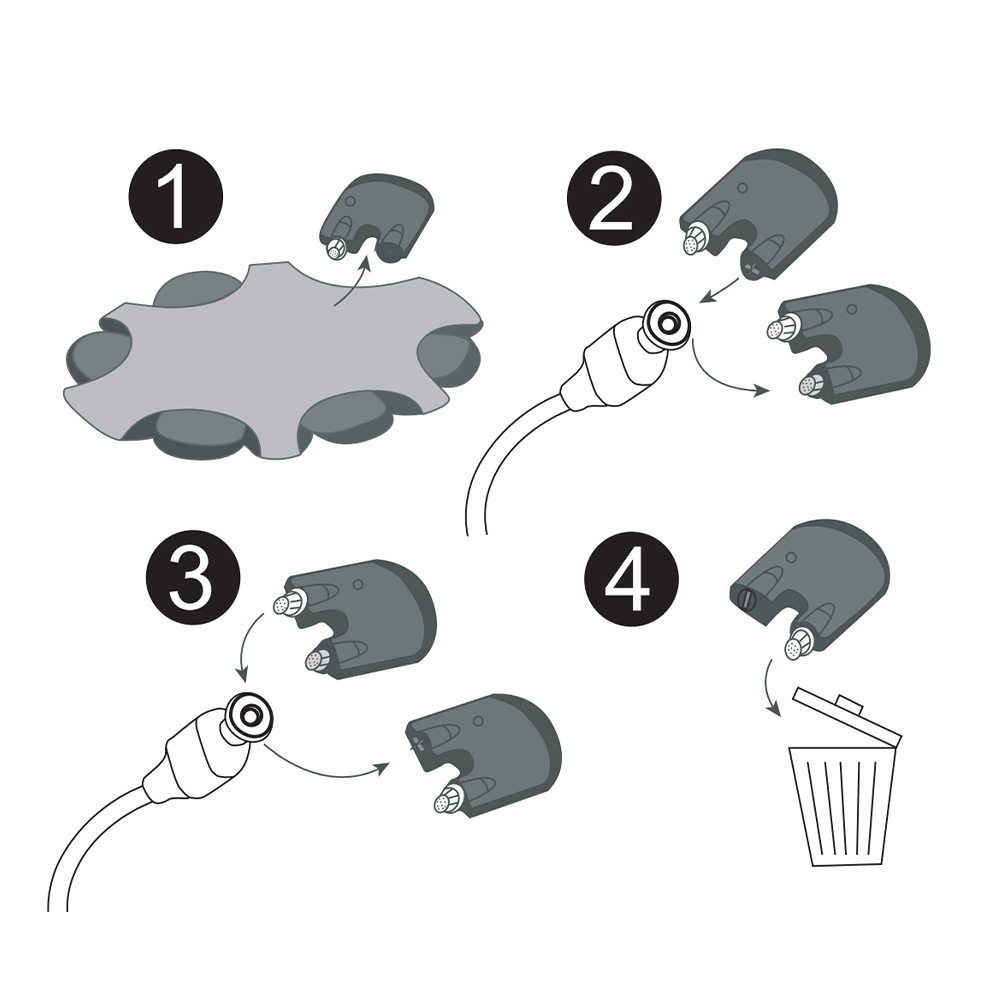 1

2

3

4