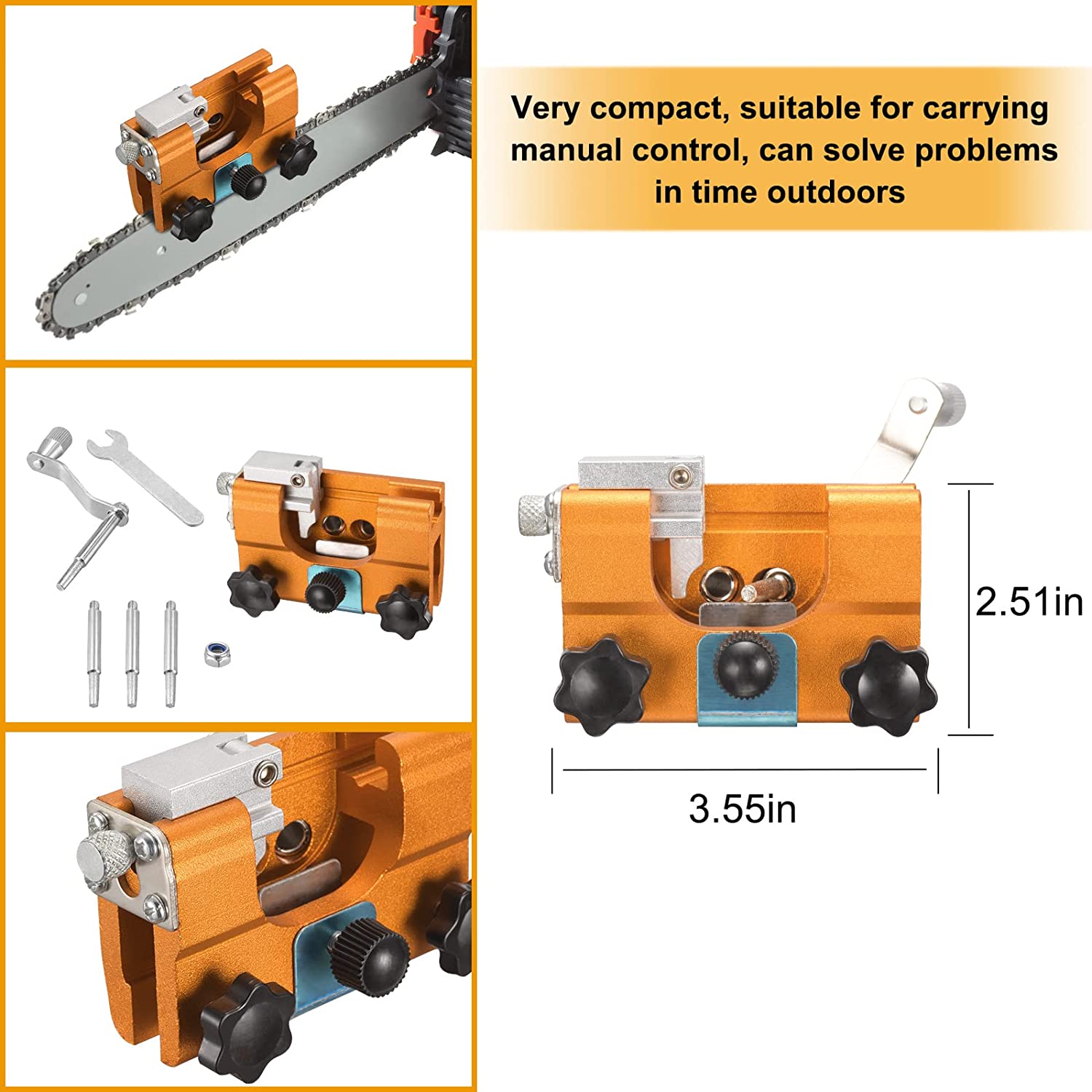 Very compact, suitable for carrying manual control, can solve problems in time outdoors

2.51in

3.55in