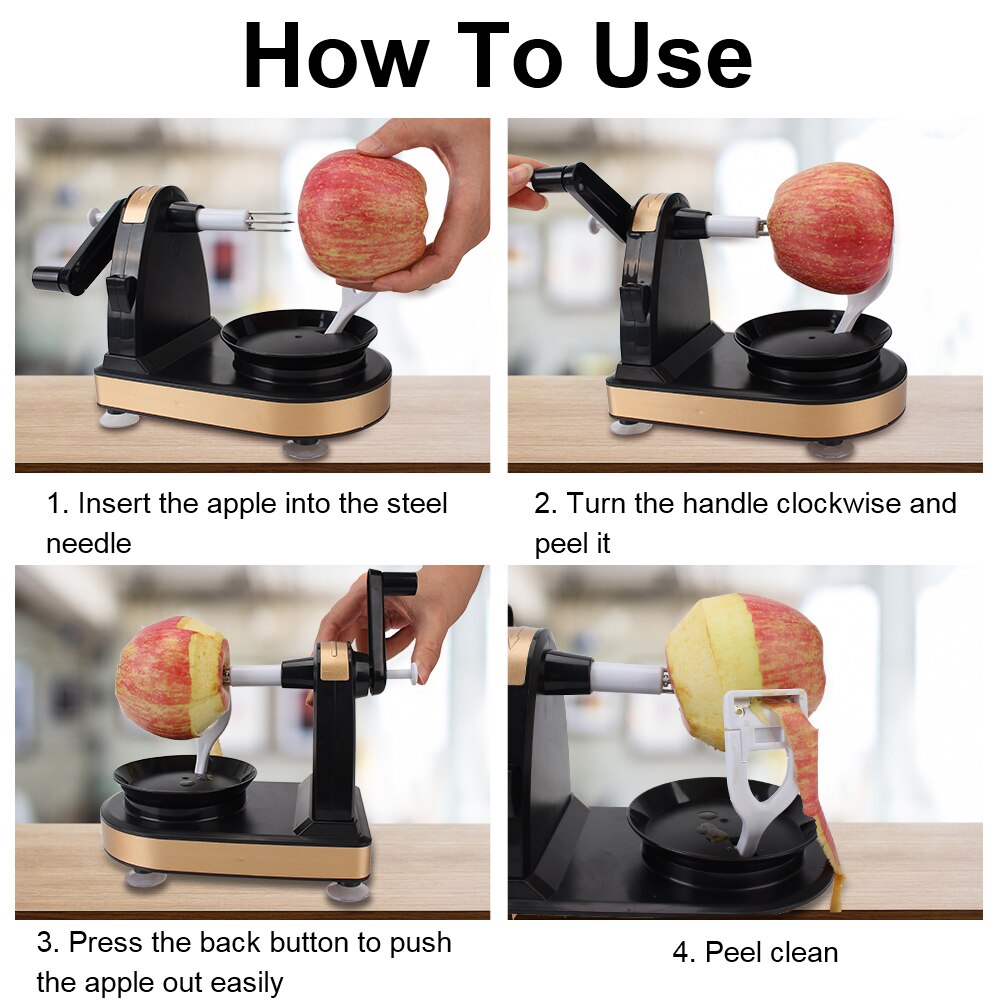 How To Use

1. Insert the apple into the steel needle

2. Turn the handle clockwise and peel it

3. Press the back button to push the apple out easily

4. Peel clean