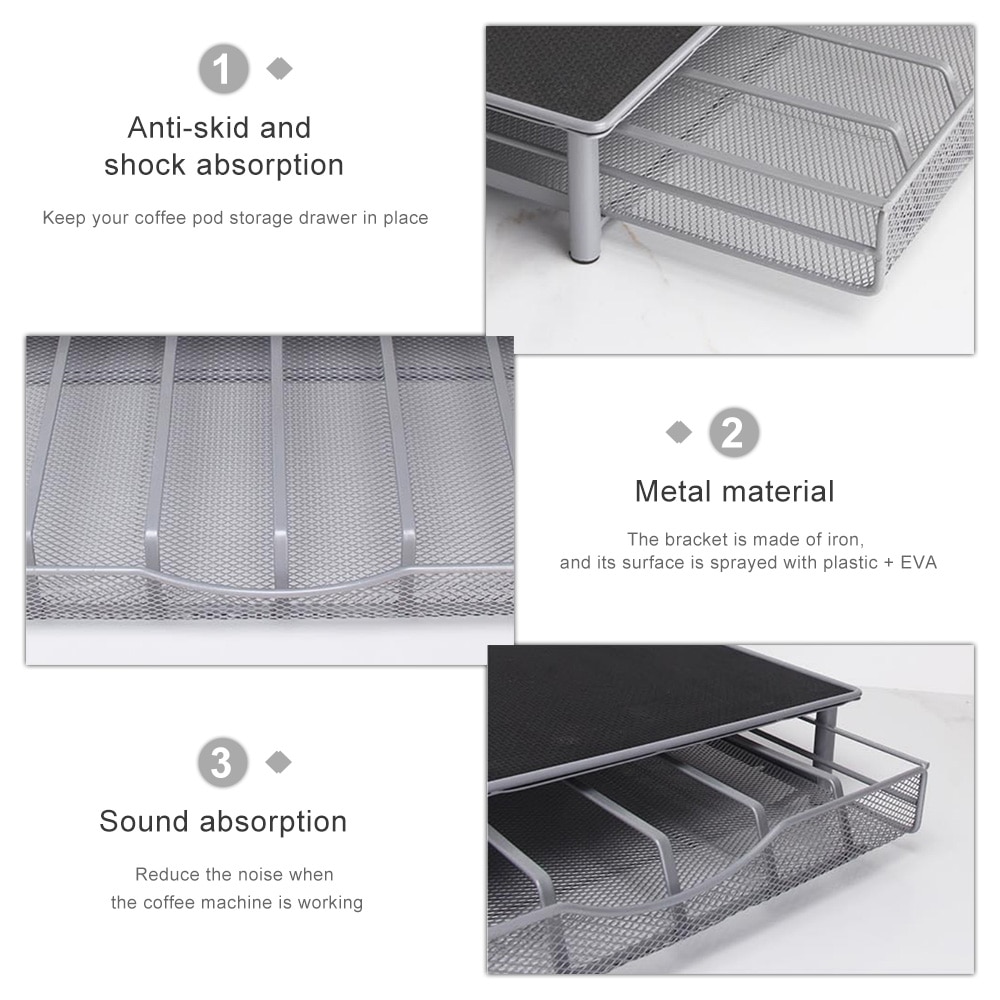 1

Anti-skid and shock absorption

Keep your coffee pod storage drawer in place

2

Metal material

The bracket is made of iron, and its surface is sprayed with plastic + EVA

3

Sound absorption

Reduce the noise when the coffee machine is working