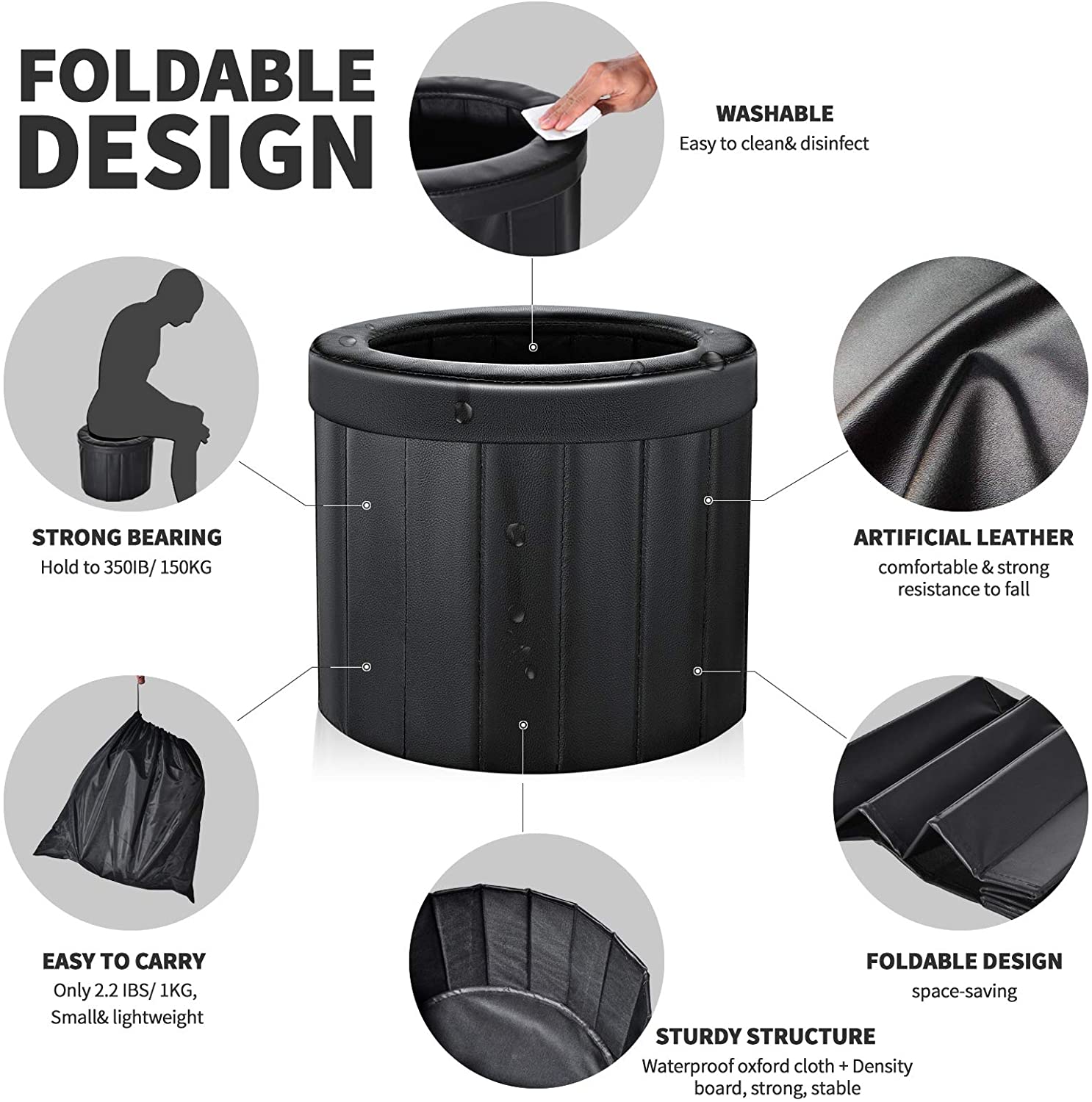 FOLDABLE DESIGN

WASHABLE
Easy to clean& disinfect

STRONG BEARING
Hold to 350IB/ 150KG

ARTIFICIAL LEATHER
comfortable & strong resistance to fall

EASY TO CARRY
Only 2.2 IBS/ 1KG, Small& lightweight

FOLDABLE DESIGN
space-saving

STURDY STRUCTURE
Waterproof oxford cloth + Density board, strong, stable