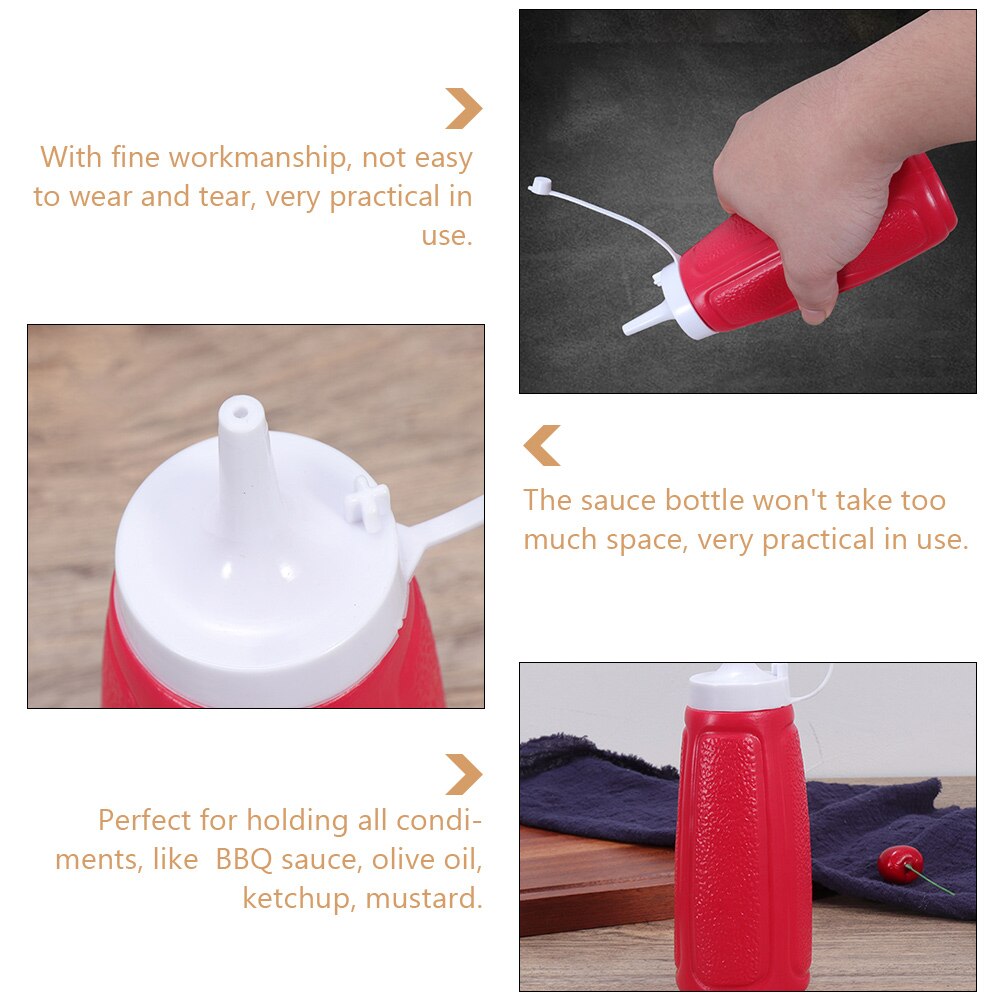 With fine workmanship, not easy to wear and tear, very practical in use.

The sauce bottle won't take too much space, very practical in use.

Perfect for holding all condiments, like  BBQ sauce, olive oil, ketchup, mustard.