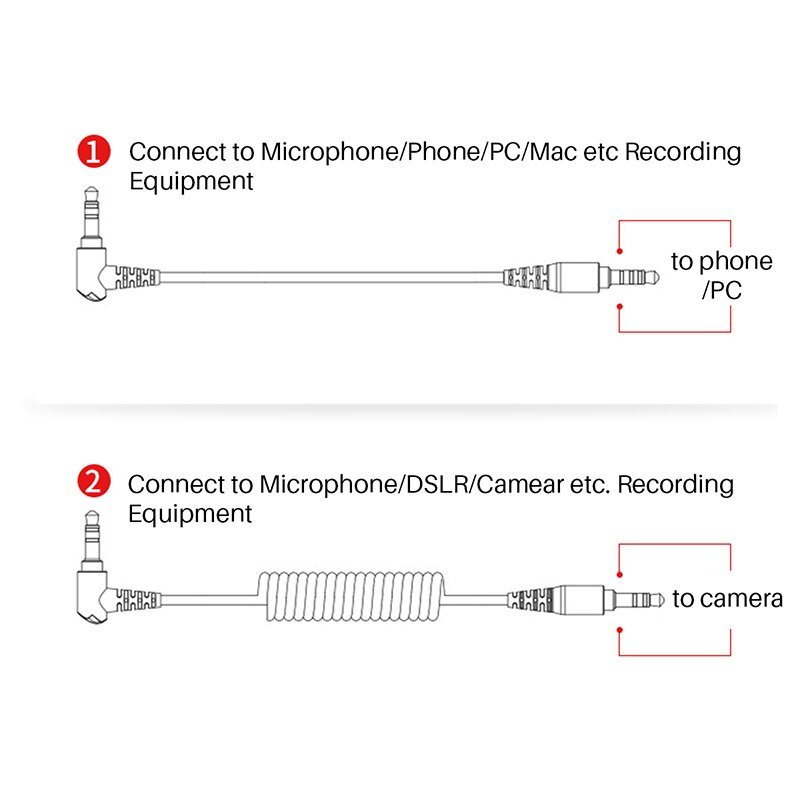 1 Connect to Microphone/Phone/PC/Mac etc Recording Equipment

to phone /PC

2 Connect to Microphone/DSLR/Camear etc. Recording Equipment

to camera