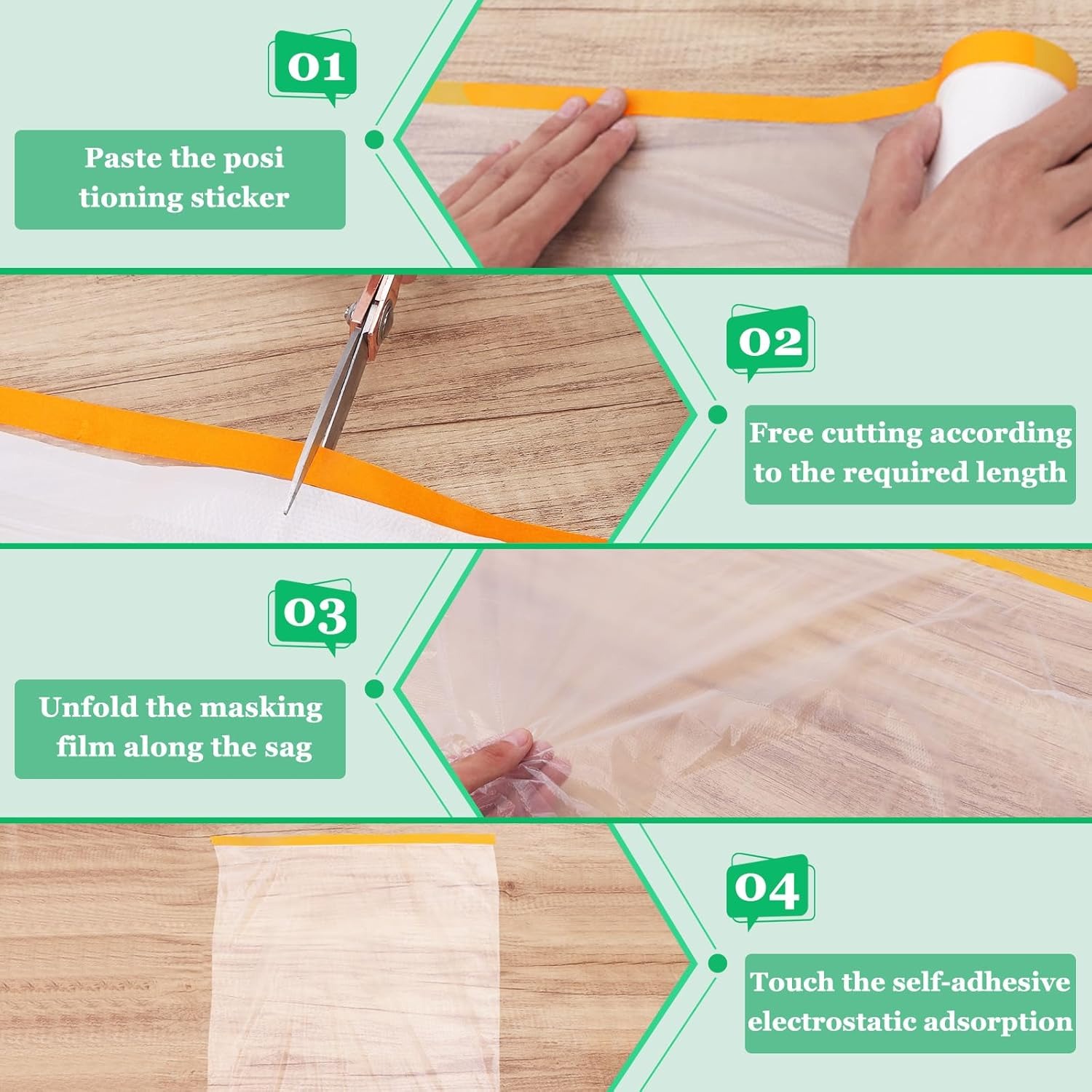 01

Paste the posi tioning sticker

02

Free cutting according to the required length

03

Unfold the masking film along the sag

04

Touch the self-adhesive electrostatic adsorption