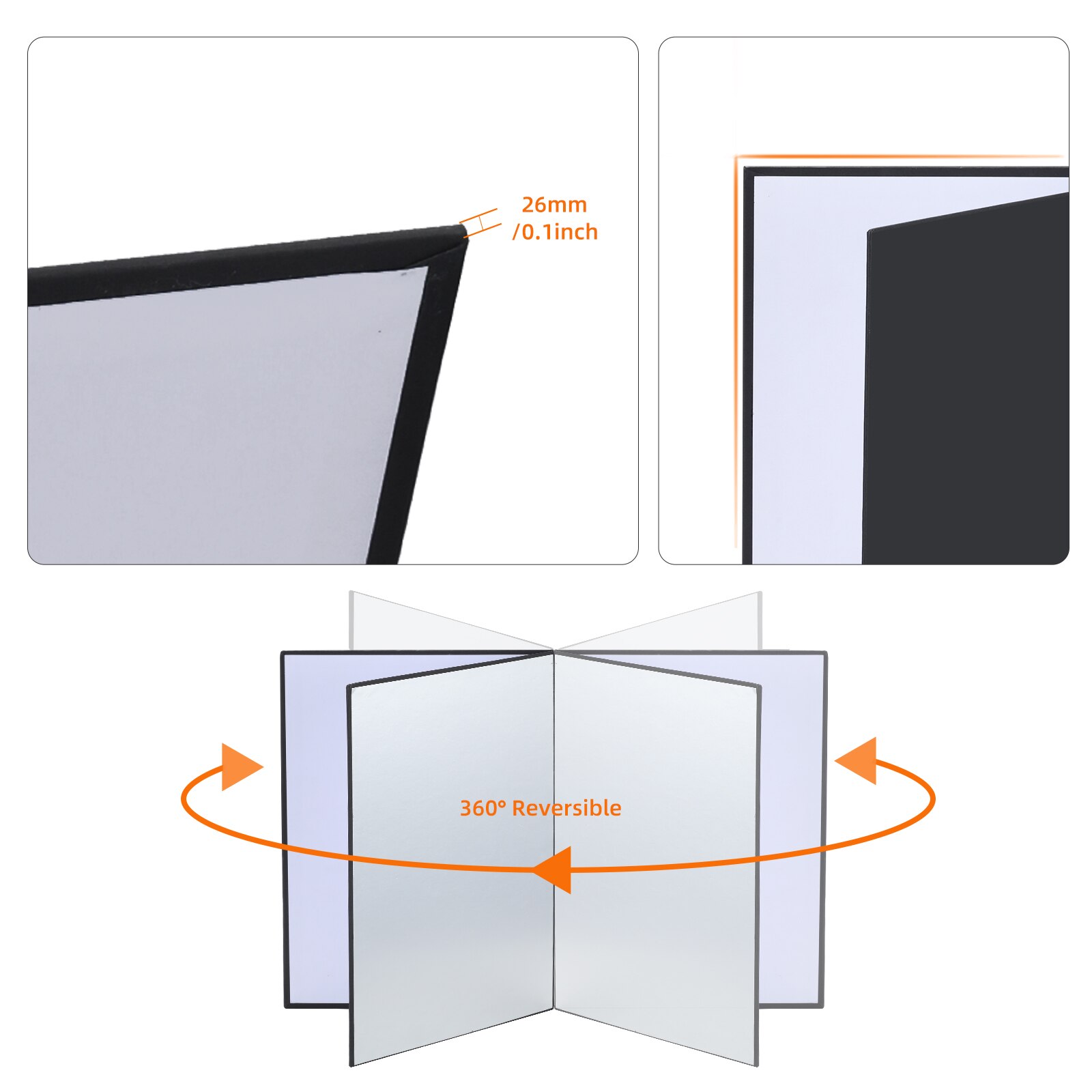 26mm
/0.1inch

360° Reversible