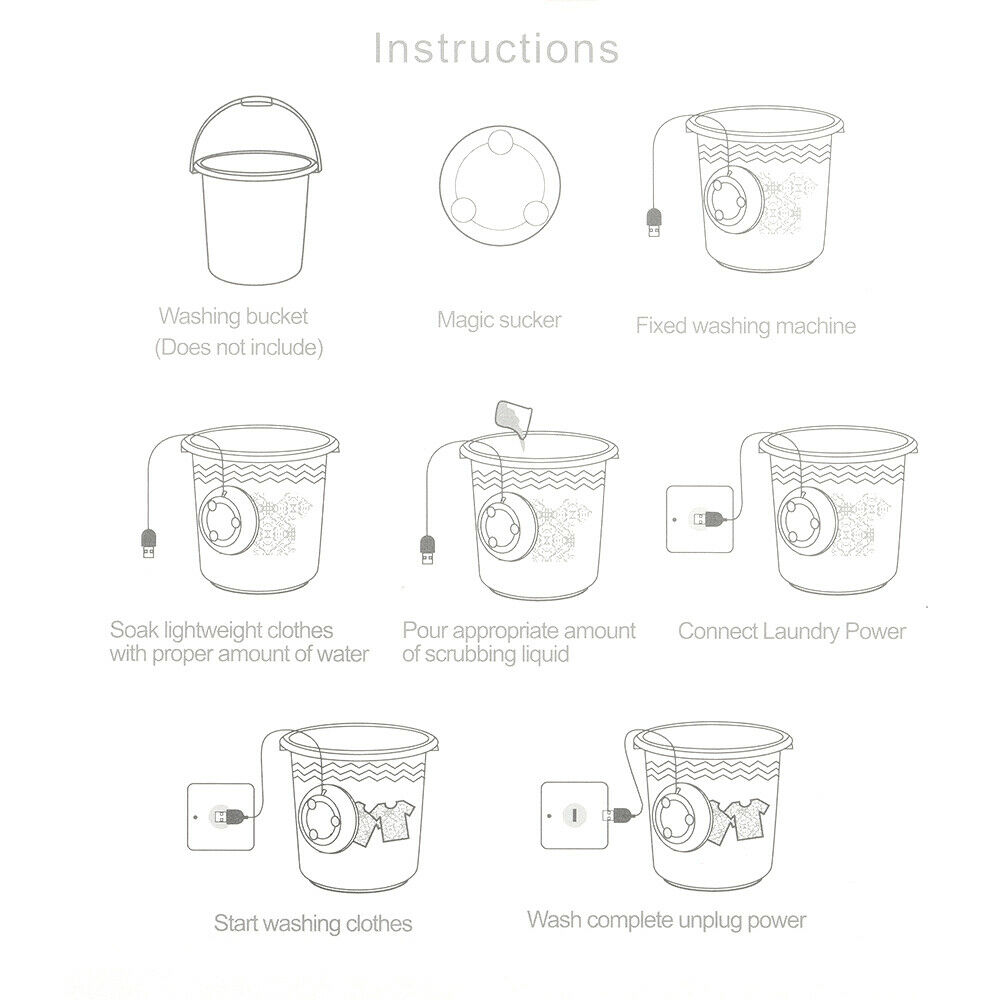 Instructions

Washing bucket
(Does not include)

Magic sucker

Fixed washing machine

Soak lightweight clothes with proper amount of water

Pour appropriate amount of scrubbing liquid

Connect Laundry Power

Start washing clothes

Wash complete unplug power