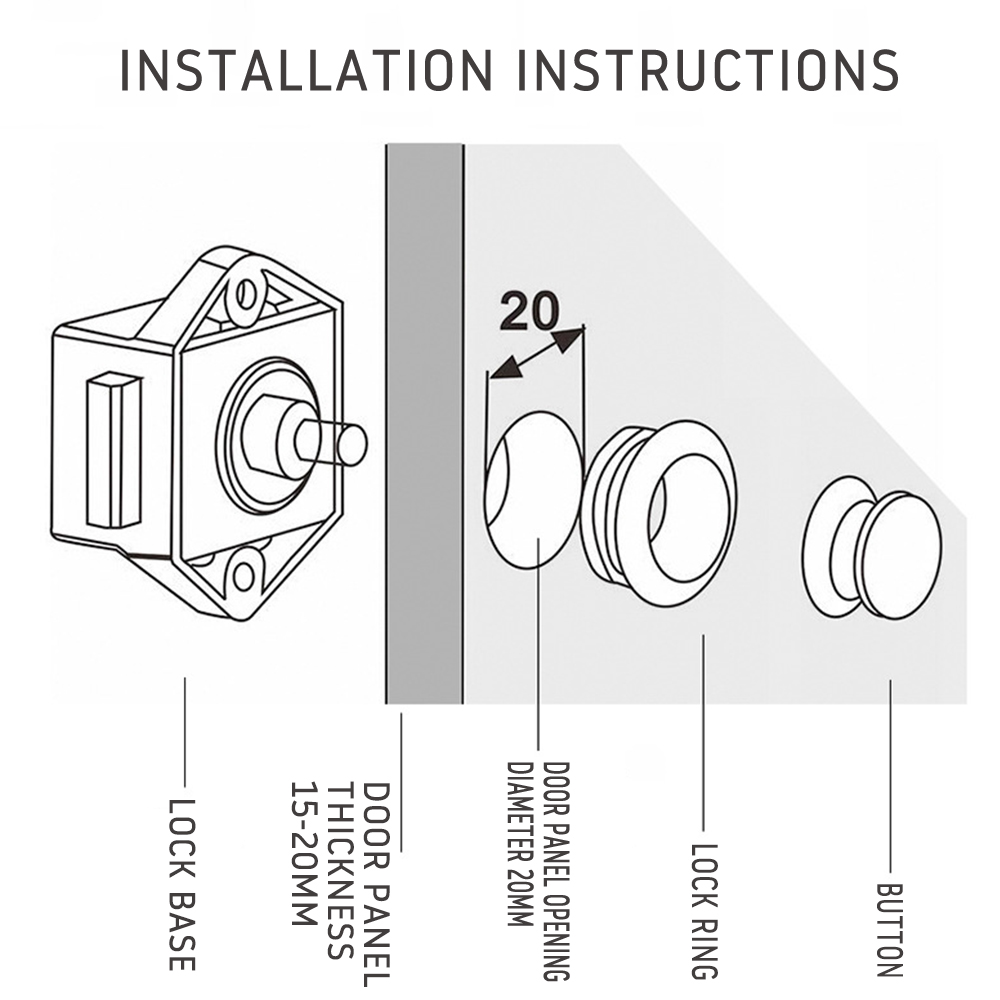 INSTALLATION INSTRUCTIONS

20

LOCK BASE

DOOR PANEL THICKNESS 15-20MM

DOOR PANEL OPENING DIAMETER 20MM

LOCK RING

BUTTON