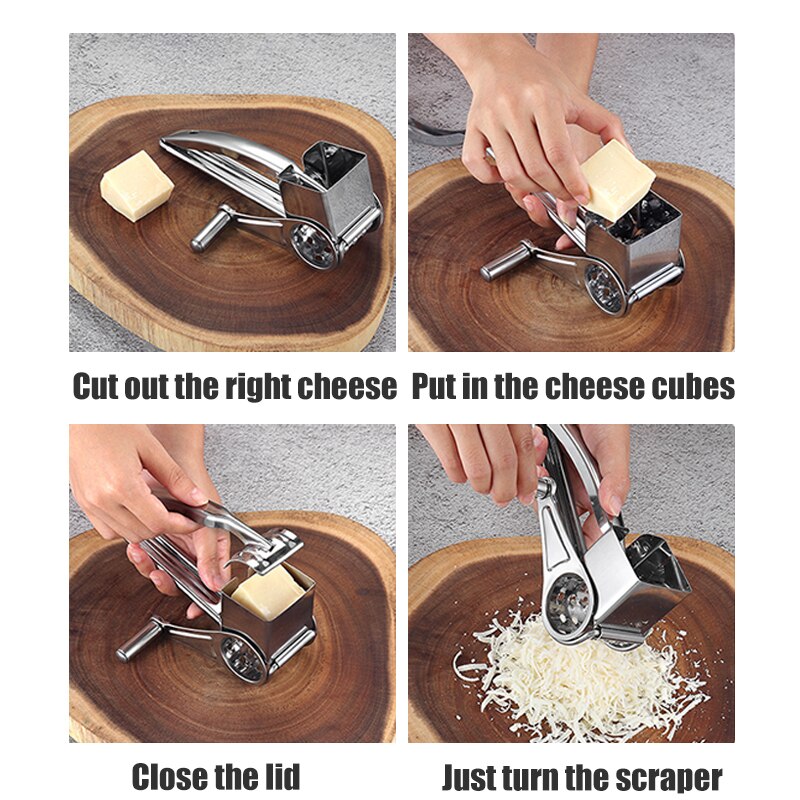 Cut out the right cheese

Put in the cheese cubes

Close the lid

Just turn the scraper