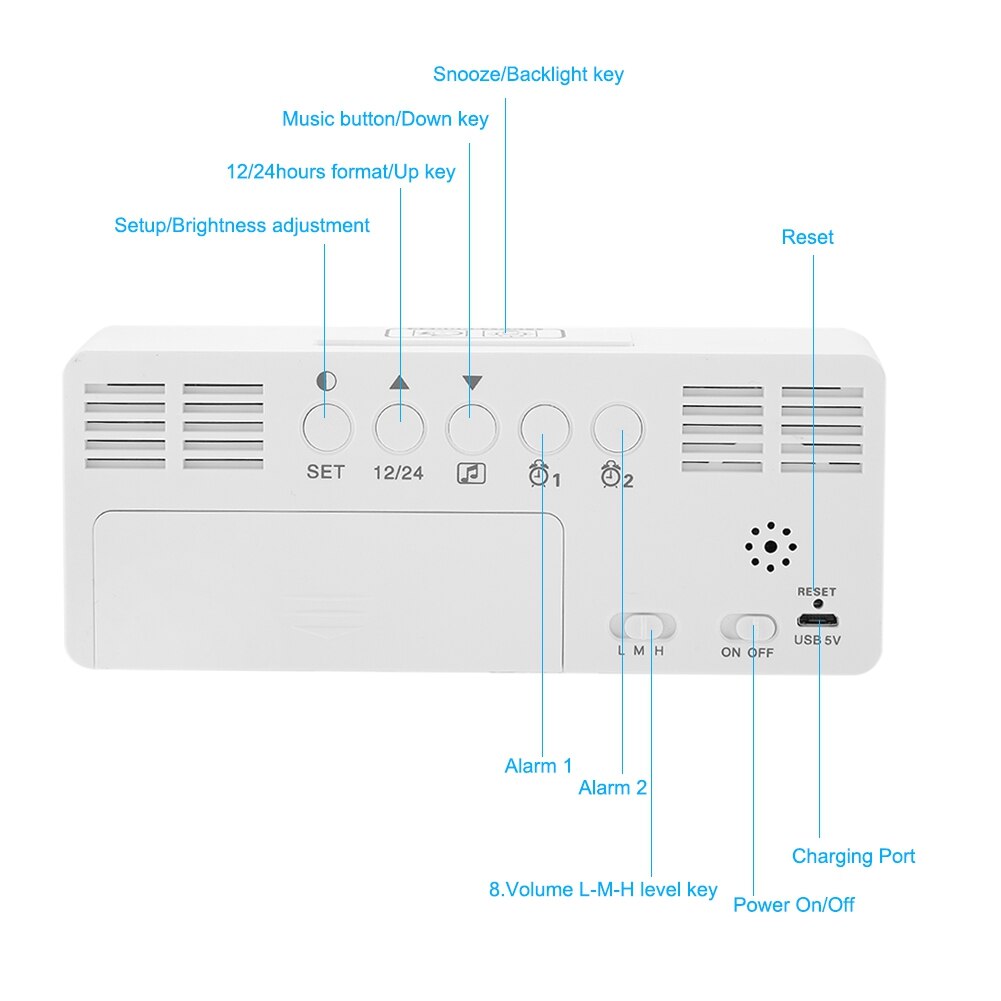 Snooze/Backlight key

Music button/Down key

12/24hours format/Up key

Setup/Brightness adjustment

Reset

SET

12/24

1

2

RESET

USB 5V

L M H

ON OFF

Alarm 1

Alarm 2

Charging Port

8.Volume L-M-H level key

Power On/Off