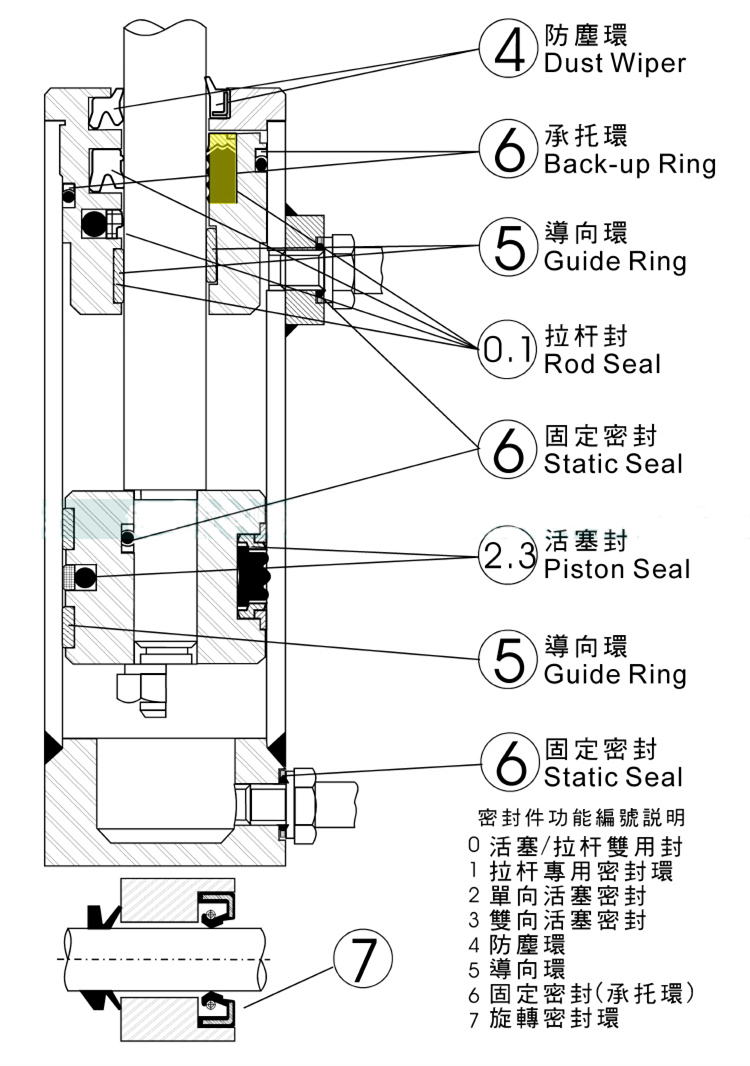 4 防塵環
Dust Wiper

6 承托環
Back-up Ring

5 導向環
Guide Ring

0.1 拉杆封
Rod Seal

6 固定密封
Static Seal

2.3 活塞封
Piston Seal

5 導向環
Guide Ring

6 固定密封
Static Seal

密封件功能編號説明
0 活塞/拉杆雙用封
1 拉杆專用密封環
2 單向活塞密封
3 雙向活塞密封
4 防塵環
5 導向環
6 固定密封(承托環)
7 旋轉密封環

7