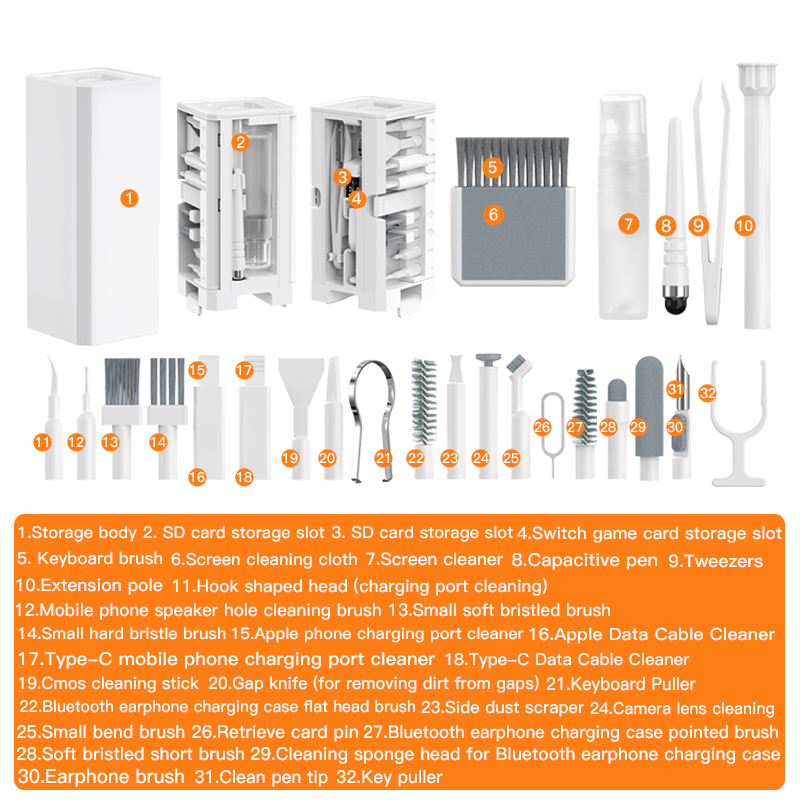 1

2

3

4

5

6

7

8

9

10

11

12

13

14

15

16

17

18

19

20

21

22

23

24

25

26

27

28

29

30

31

32

1.Storage body 2. SD card storage slot 3. SD card storage slot 4.Switch game card storage slot 5. Keyboard brush 6.Screen cleaning cloth 7.Screen cleaner 8.Capacitive pen 9.Tweezers 10.Extension pole 11.Hook shaped head (charging port cleaning) 12.Mobile phone speaker hole cleaning brush 13.Small soft bristled brush 14.Small hard bristle brush 15.Apple phone charging port cleaner 16.Apple Data Cable Cleaner 17.Type-C mobile phone charging port cleaner 18.Type-C Data Cable Cleaner 19.Cmos cleaning stick 20.Gap knife (for removing dirt from gaps) 21.Keyboard Puller 22.Bluetooth earphone charging case flat head brush 23.Side dust scraper 24.Camera lens cleaning 25.Small bend brush 26.Retrieve card pin 27.Bluetooth earphone charging case pointed brush 28.Soft bristled short brush 29.Cleaning sponge head for Bluetooth earphone charging case 30.Earphone brush 31.Clean pen tip 32.Key puller