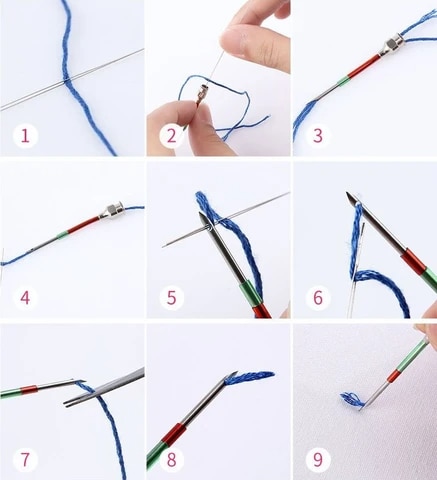 1

2

3

4

5

6

7

8

9