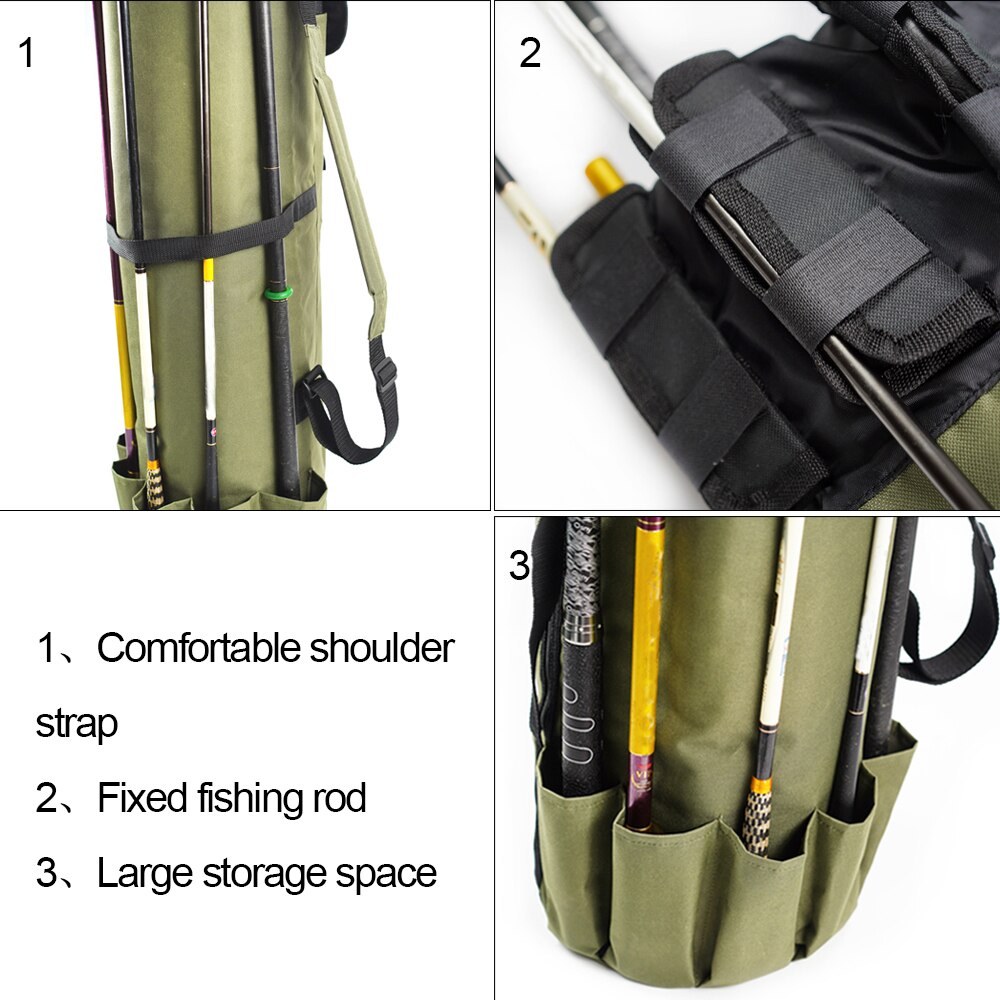 1

2

3

1、Comfortable shoulder strap

2、Fixed fishing rod

3、Large storage space